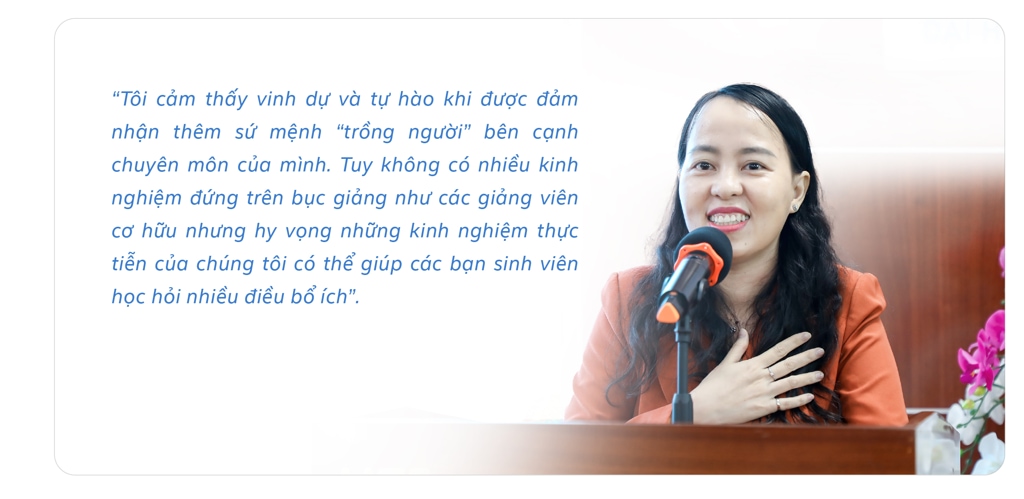 “Tôi cảm thấy vinh dự và tự hào khi được đảm nhận thêm sứ mệnh “trồng người” bên cạnh chuyên môn của mình. Tuy không có nhiều kinh nghiệm đứng trên bục giảng như các giảng viên cơ hữu nhưng hy vọng những kinh nghiệm thực tiễn của chúng tôi có thể giúp các bạn sinh viên học hỏi nhiều điều bổ ích”.