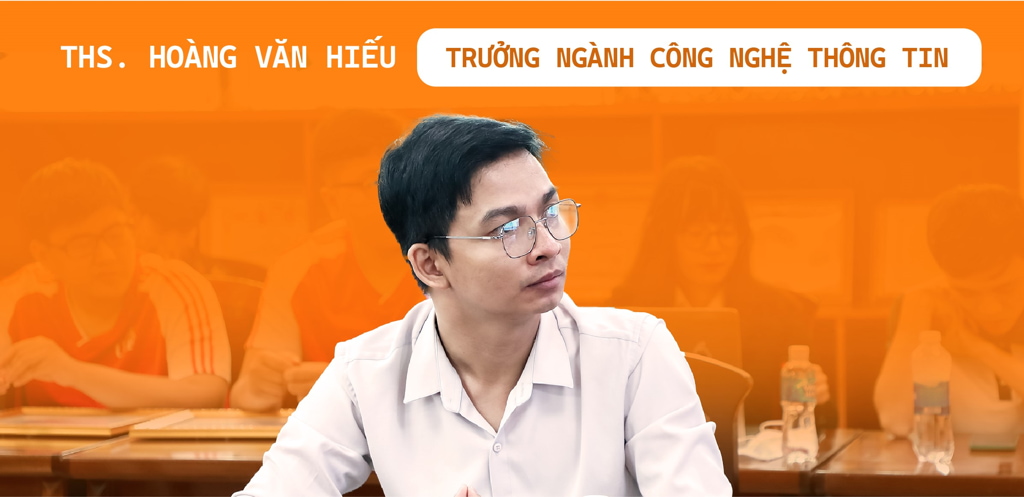 THS. HOÀNG VĂN HIẾU

TRƯỞNG NGÀNH CÔNG NGHỆ THÔNG TIN