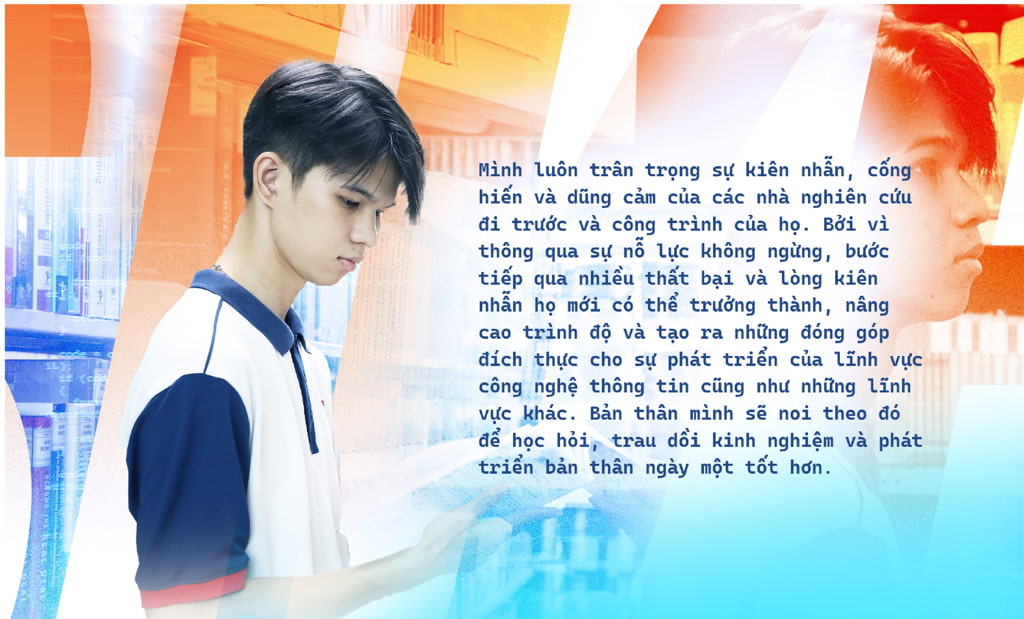 Mình luôn trân trọng sự kiên nhẫn, cống hiến và dũng cảm của các nhà nghiên cứu đi trước và công trình của họ. Bởi vì thông qua sự nỗ lực không ngừng, bước tiếp qua nhiều thất bại và lòng kiên nhẫn họ mới có thể trưởng thành, nâng cao trình độ và tạo ra những đóng góp đích thực cho sự phát triển của lĩnh vực công nghệ thông tin cũng như những lĩnh vực khác. Bản thân mình sẽ noi theo đó để học hỏi, trau dồi kinh nghiệm và phát triển bản thân ngày một tốt hơn.