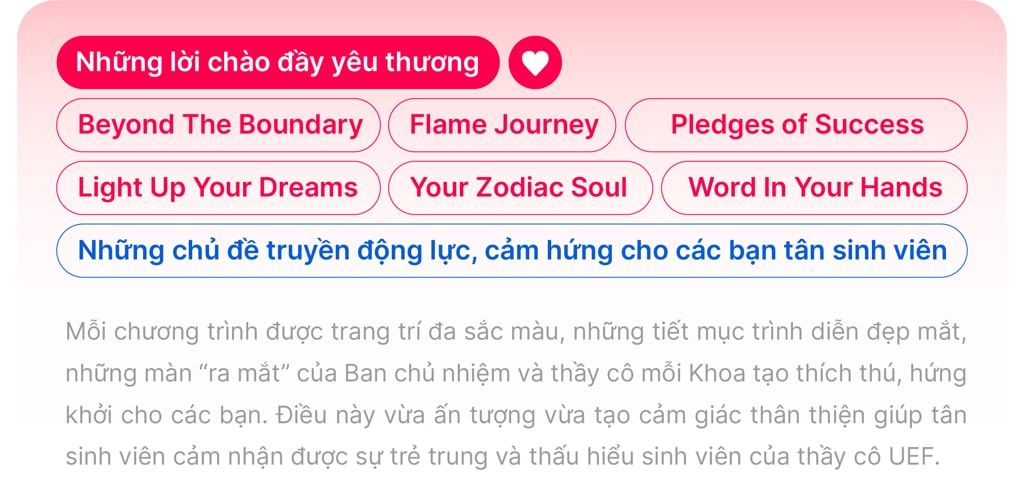 Những lời chào đầy yêu thương

Beyond The Boundary

Flame Journey

Pledges of Success

Light Up Your Dreams

Your Zodiac Soul

Word In Your Hands

Những chủ đề truyền động lực, cảm hứng cho các bạn tân sinh viên

Mỗi chương trình được trang trí đa sắc màu, những tiết mục trình diễn đẹp mắt, những màn “ra mắt” của Ban chủ nhiệm và thầy cô mỗi Khoa tạo thích thú, hứng khởi cho các bạn. Điều này vừa ấn tượng vừa tạo cảm giác thân thiện giúp tân sinh viên cảm nhận được sự trẻ trung và thấu hiểu sinh viên của thầy cô UEF.