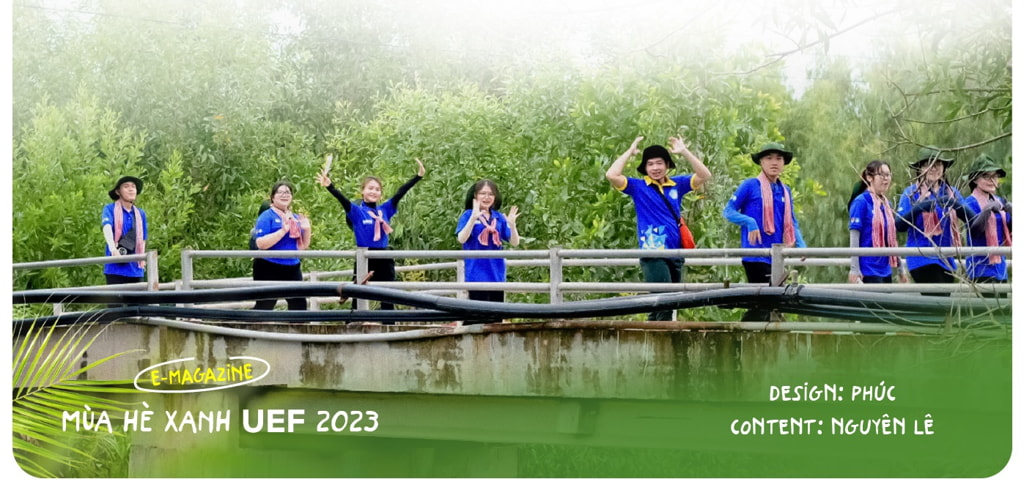 E-MAGAZINE
MÙA HÈ XANH UEF 2023

DESIGN: PHÚC
CONTENT: NGUYÊN LÊ