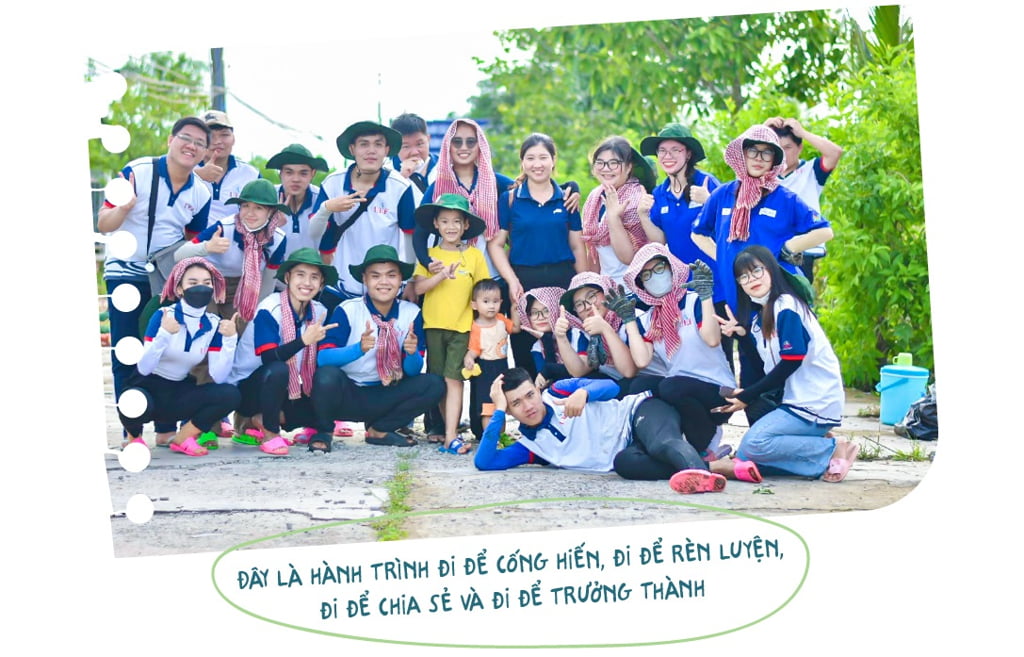 ĐÂY LÀ HÀNH TRÌNH ĐI ĐỂ CỐNG HIẾN, ĐI ĐỂ RÈN LUYỆN, ĐI ĐỂ CHIA SẺ VÀ ĐI ĐỂ TRƯỞNG THÀNH