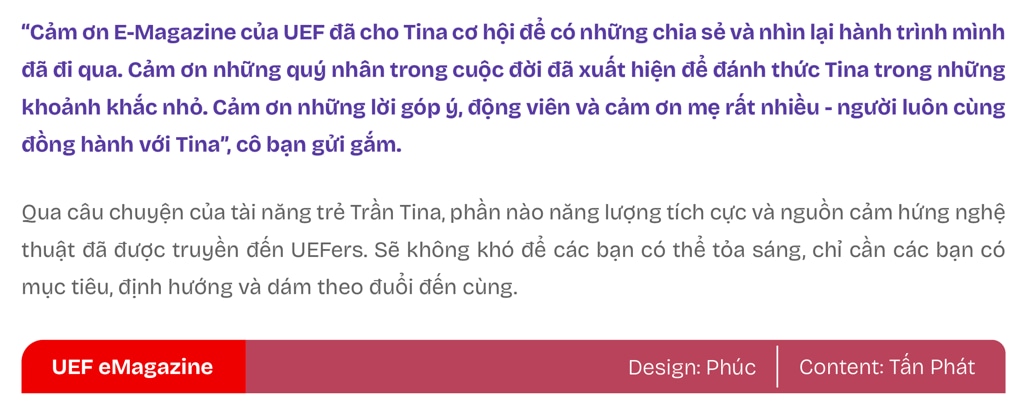 “Cảm ơn E-Magazine của UEF đã cho Tina cơ hội để có những chia sẻ và nhìn lại hành trình mình đã đi qua. Cảm ơn những quý nhân trong cuộc đời đã xuất hiện để đánh thức Tina trong những khoảnh khắc nhỏ. Cảm ơn những lời góp ý, động viên và cảm ơn mẹ rất nhiều - người luôn cùng đồng hành với Tina”, cô bạn gửi gắm.

Qua câu chuyện của tài năng trẻ Trần Tina, phần nào năng lượng tích cực và nguồn cảm hứng nghệ thuật đã được truyền đến UEFers. Sẽ không khó để các bạn có thể tỏa sáng, chỉ cần các bạn có mục tiêu, định hướng và dám theo đuổi đến cùng.

UEF eMagazine

Design: Phúc

Content: Tấn Phát