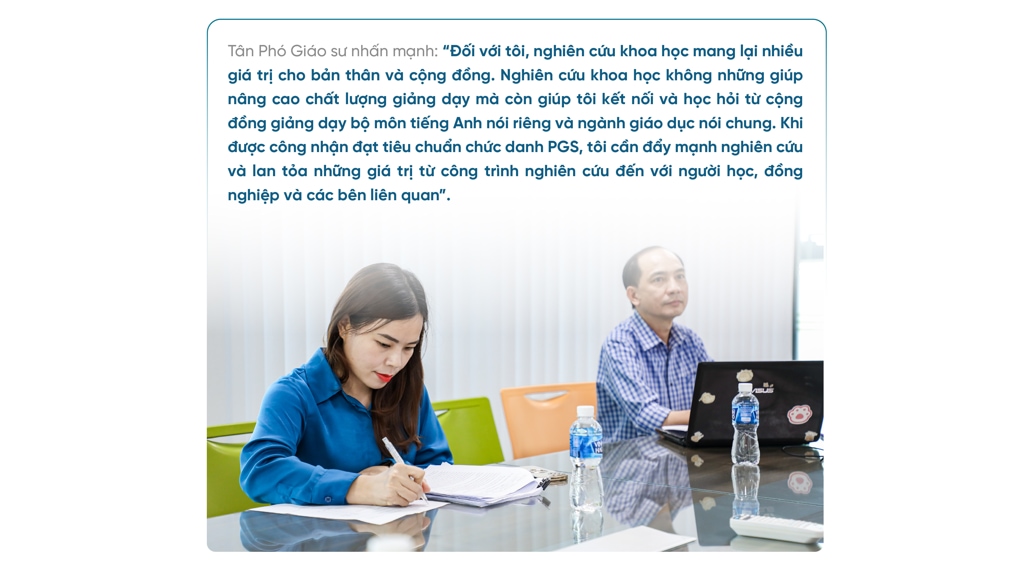 Tân Phó Giáo sư nhấn mạnh: "Đối với tôi, nghiên cứu khoa học mang lại nhiều giá trị cho bản thân và cộng đồng. Nghiên cứu khoa học không những giúp nâng cao chất lượng giảng dạy mà còn giúp tôi kết nối và học hỏi từ cộng đồng giảng dạy bộ môn tiếng Anh nói riêng và ngành giáo dục nói chung. Khi được công nhận đạt tiêu chuẩn chức danh PGS, tôi cần đẩy mạnh nghiên cứu và lan tỏa những giá trị từ công trình nghiên cứu đến với người học, đồng nghiệp và các bên liên quan".

ASUS