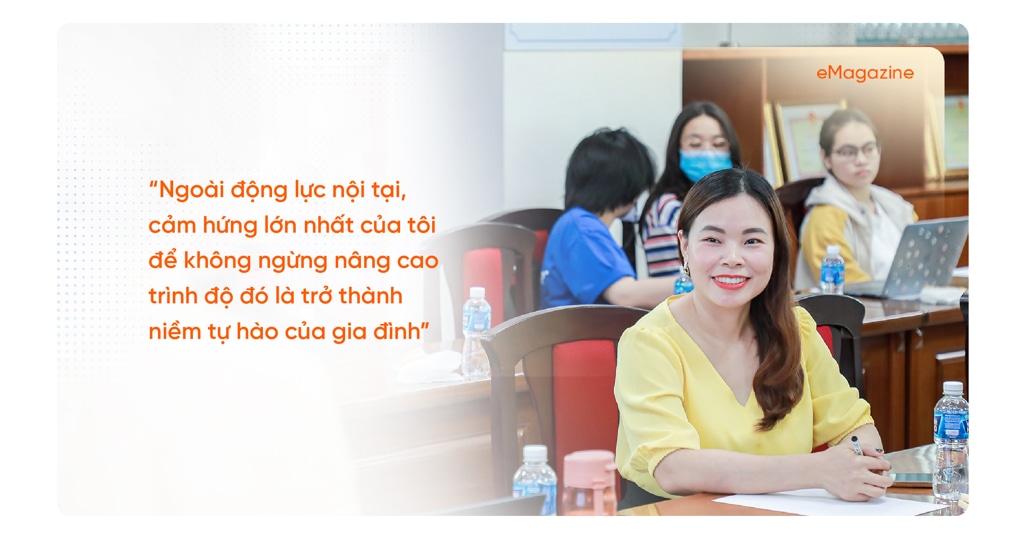 eMagazine

“Ngoài động lực nội tại, cảm hứng lớn nhất của tôi để không ngừng nâng cao trình độ đó là trở thành niềm tự hào của gia đình”