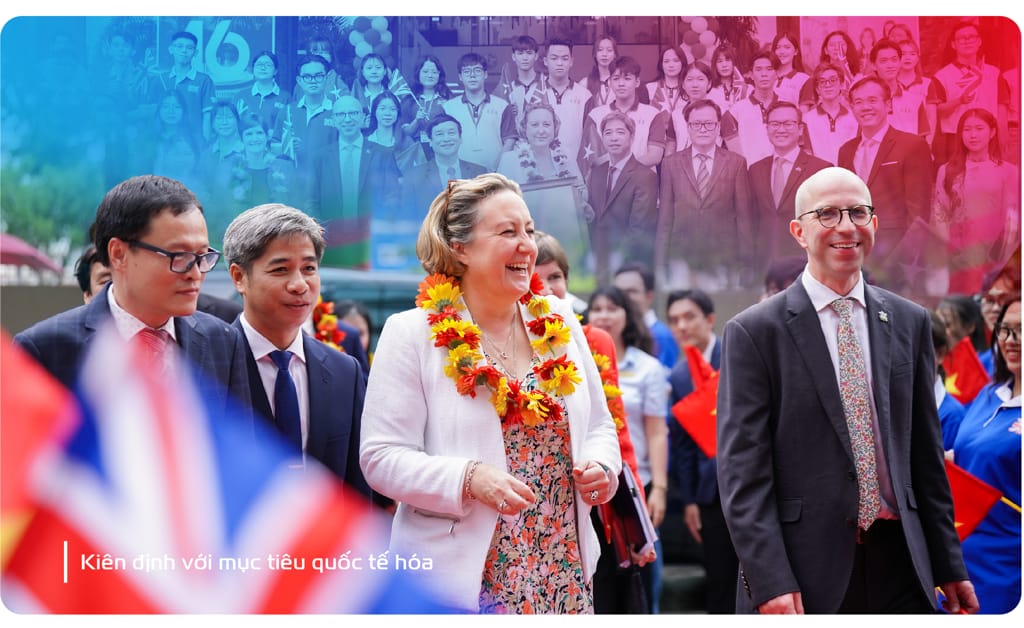 16

Kiên định với mục tiêu quốc tế hóa