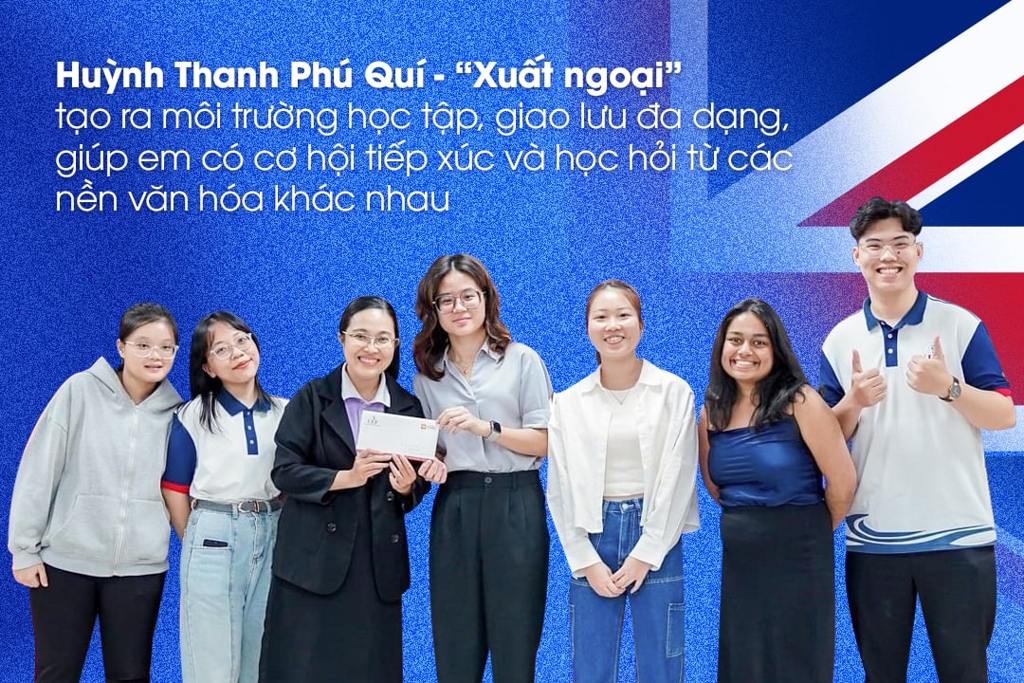 Huỳnh Thanh Phú Quí - “Xuất ngoại” tạo ra môi trường học tập, giao lưu đa dạng, giúp em có cơ hội tiếp xúc và học hỏi từ các nền văn hóa khác nhau