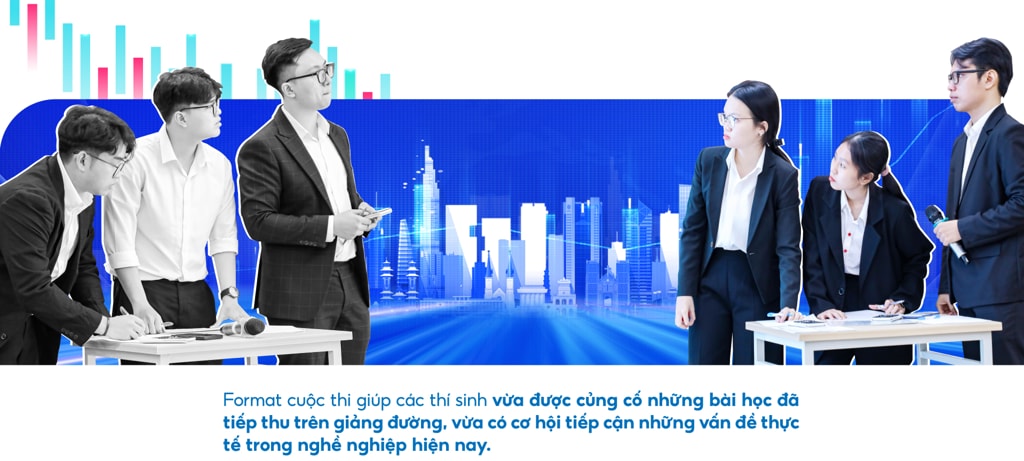 Format cuộc thi giúp các thí sinh vừa được củng cố những bài học đã tiếp thu trên giảng đường, vừa có cơ hội tiếp cận những vấn đề thực tế trong nghề nghiệp hiện nay.