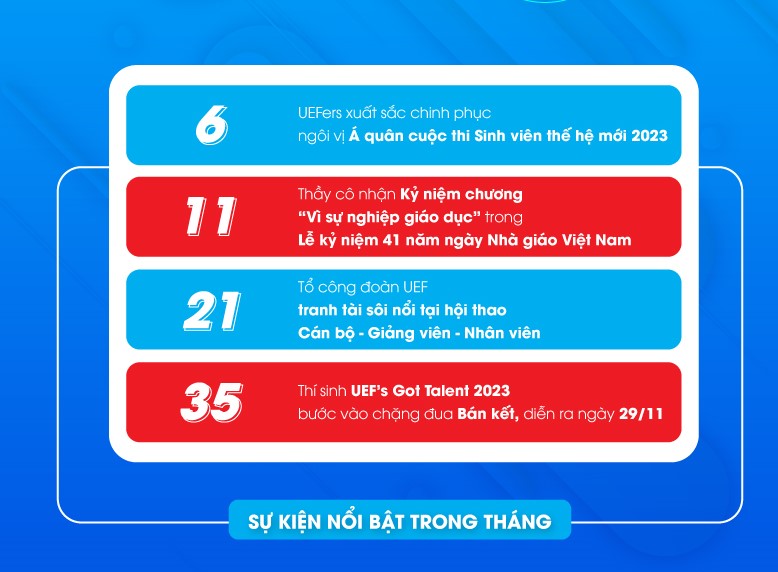 6

UEFers xuất sắc chinh phục ngôi vị Á quân cuộc thi Sinh viên thế hệ mới 2023

11

Thầy cô nhận Kỷ niệm chương "Vì sự nghiệp giáo dục" trong Lễ kỷ niệm 41 năm ngày Nhà giáo Việt Nam

21

Tổ công đoàn UEF tranh tài sôi nổi tại hội thao Cán bộ - Giảng viên - Nhân viên

35

Thí sinh UEF's Got Talent 2023 bước vào chặng đua Bán kết, diễn ra ngày 29/11

SỰ KIỆN NỔI BẬT TRONG THÁNG