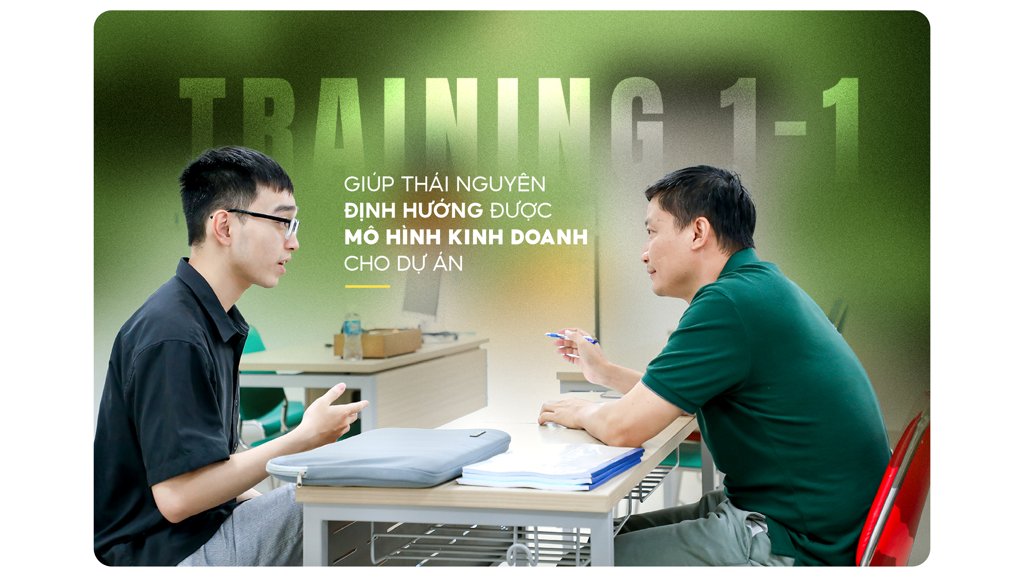 TRAINING 1-1

GIÚP THÁI NGUYÊN ĐỊNH HƯỚNG ĐƯỢC MÔ HÌNH KINH DOANH CHO DỰ ÁN