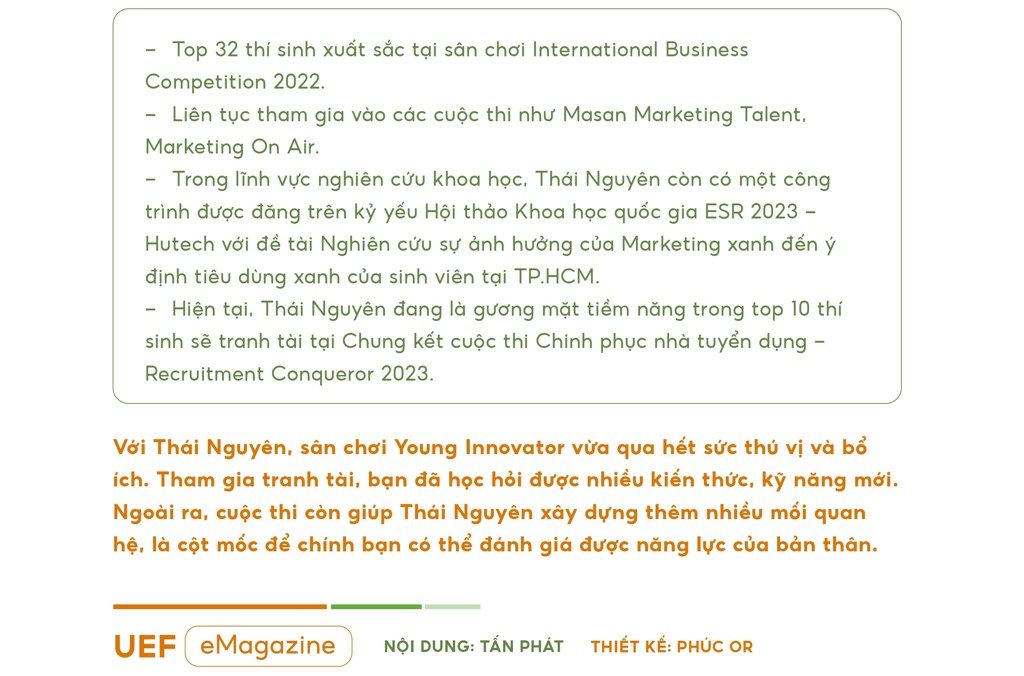 –  Top 32 thí sinh xuất sắc tại sân chơi International Business Competition 2022.
–  Liên tục tham gia vào các cuộc thi như Masan Marketing Talent, Marketing On Air.
–  Trong lĩnh vực nghiên cứu khoa học, Thái Nguyên còn có một công trình được đăng trên kỷ yếu Hội thảo Khoa học quốc gia ESR 2023 – Hutech với đề tài Nghiên cứu sự ảnh hưởng của Marketing xanh đến ý định tiêu dùng xanh của sinh viên tại TP.HCM.
–  Hiện tại, Thái Nguyên đang là gương mặt tiềm năng trong top 10 thí sinh sẽ tranh tài tại Chung kết cuộc thi Chinh phục nhà tuyển dụng – Recruitment Conqueror 2023.

Với Thái Nguyên, sân chơi Young Innovator vừa qua hết sức thú vị và bổ ích. Tham gia tranh tài, bạn đã học hỏi được nhiều kiến thức, kỹ năng mới. Ngoài ra, cuộc thi còn giúp Thái Nguyên xây dựng thêm nhiều mối quan hệ, là cột mốc để chính bạn có thể đánh giá được năng lực của bản thân.

UEF eMagazine   NỘI DUNG: TẤN PHÁT   THIẾT KẾ: PHÚC OR