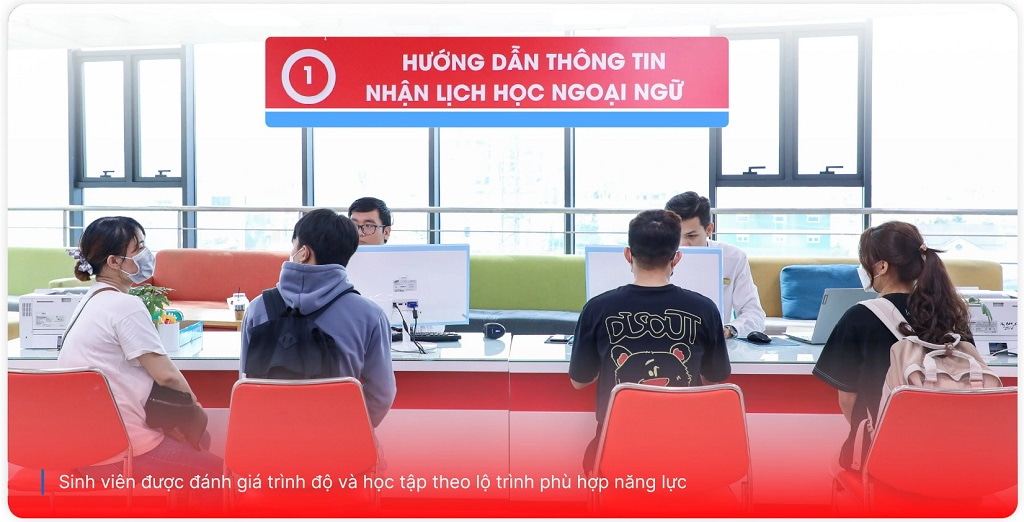 1

HƯỚNG DẪN THÔNG TIN
NHẬN LỊCH HỌC NGOẠI NGỮ

DISOUT

Sinh viên được đánh giá trình độ và học tập theo lộ trình phù hợp năng lực