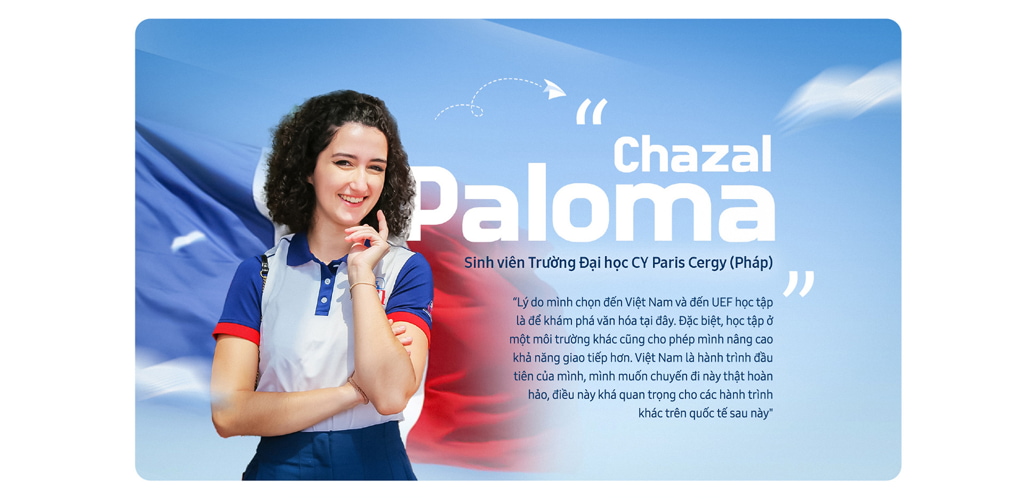 "
Chazal
Paloma
Sinh viên Trường Đại học CY Paris Cergy (Pháp)
"

"Lý do mình chọn đến Việt Nam và đến UEF học tập là để khám phá văn hóa tại đây. Đặc biệt, học tập ở một môi trường khác cũng cho phép mình nâng cao khả năng giao tiếp hơn. Việt Nam là hành trình đầu tiên của mình, mình muốn chuyến đi này thật hoàn hảo, điều này khá quan trọng cho các hành trình khác trên quốc tế sau này"