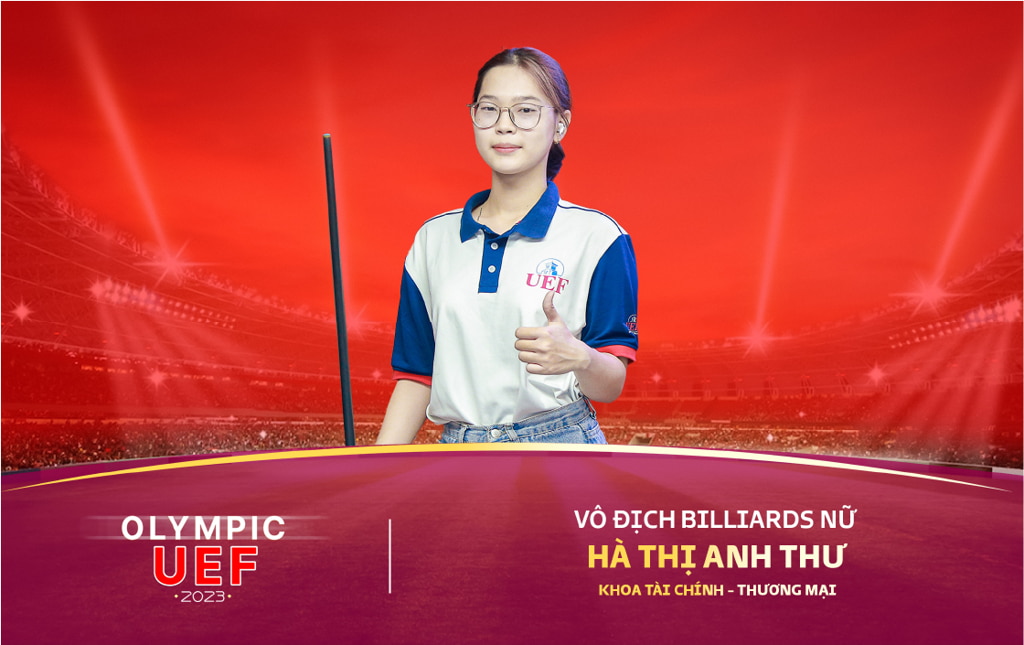 UEF

OLYMPIC
UEF
2023

VÔ ĐỊCH BILLIARDS NỮ
HÀ THỊ ANH THƯ
KHOA TÀI CHÍNH - THƯƠNG MẠI