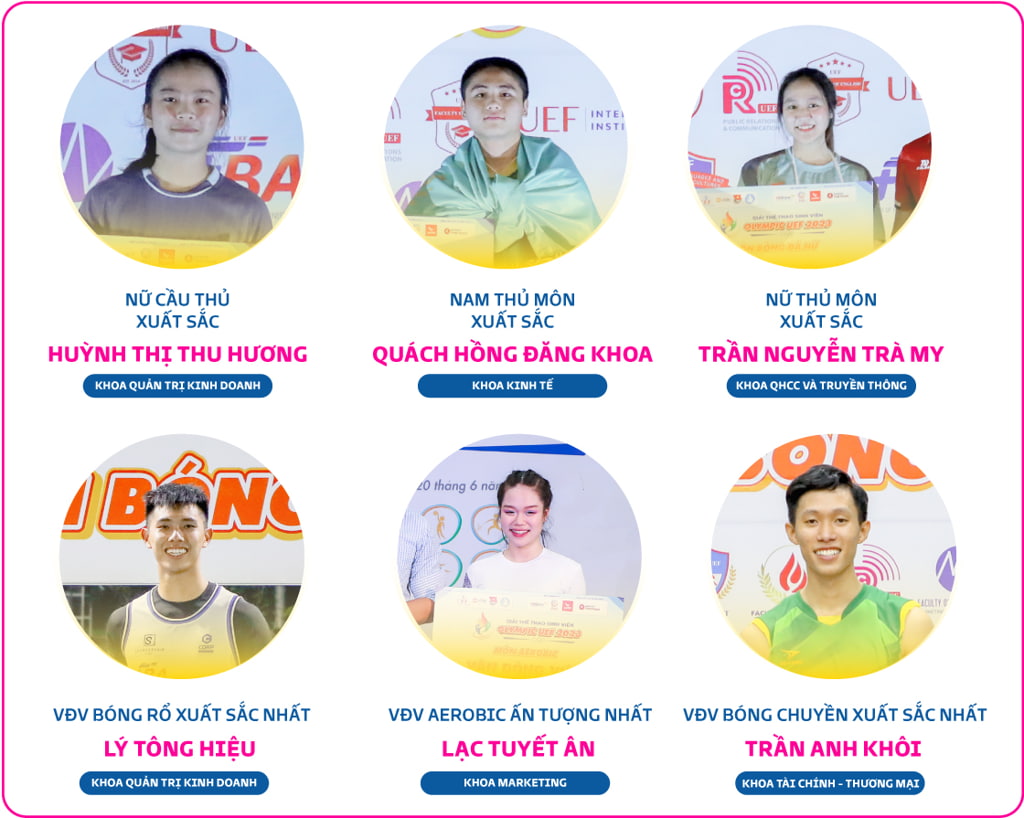 NỮ CẦU THỦ XUẤT SẮC
HUỲNH THỊ THU HƯƠNG
KHOA QUẢN TRỊ KINH DOANH

NAM THỦ MÔN XUẤT SẮC
QUÁCH HỒNG ĐĂNG KHOA
KHOA KINH TẾ

NỮ THỦ MÔN XUẤT SẮC
TRẦN NGUYỄN TRÀ MY
KHOA QHCC VÀ TRUYỀN THÔNG

VĐV BÓNG RỔ XUẤT SẮC NHẤT
LÝ TÔNG HIỆU
KHOA QUẢN TRỊ KINH DOANH

VĐV AEROBIC ẤN TƯỢNG NHẤT
LẠC TUYẾT ÂN
KHOA MARKETING

VĐV BÓNG CHUYỀN XUẤT SẮC NHẤT
TRẦN ANH KHÔI
KHOA TÀI CHÍNH - THƯƠNG MẠI