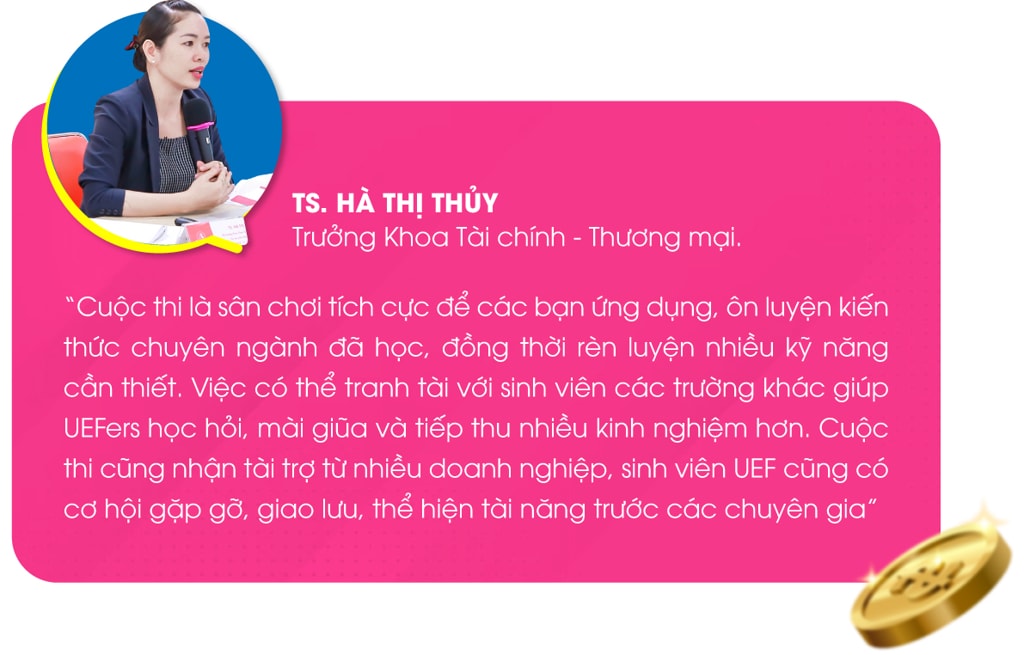 TS. HÀ THỊ THỦY
Trưởng Khoa Tài chính - Thương mại.

"Cuộc thi là sân chơi tích cực để các bạn ứng dụng, ôn luyện kiến thức chuyên ngành đã học, đồng thời rèn luyện nhiều kỹ năng cần thiết. Việc có thể tranh tài với sinh viên các trường khác giúp UEFers học hỏi, mài giũa và tiếp thu nhiều kinh nghiệm hơn. Cuộc thi cũng nhận tài trợ từ nhiều doanh nghiệp, sinh viên UEF cũng có cơ hội gặp gỡ, giao lưu, thể hiện tài năng trước các chuyên gia"