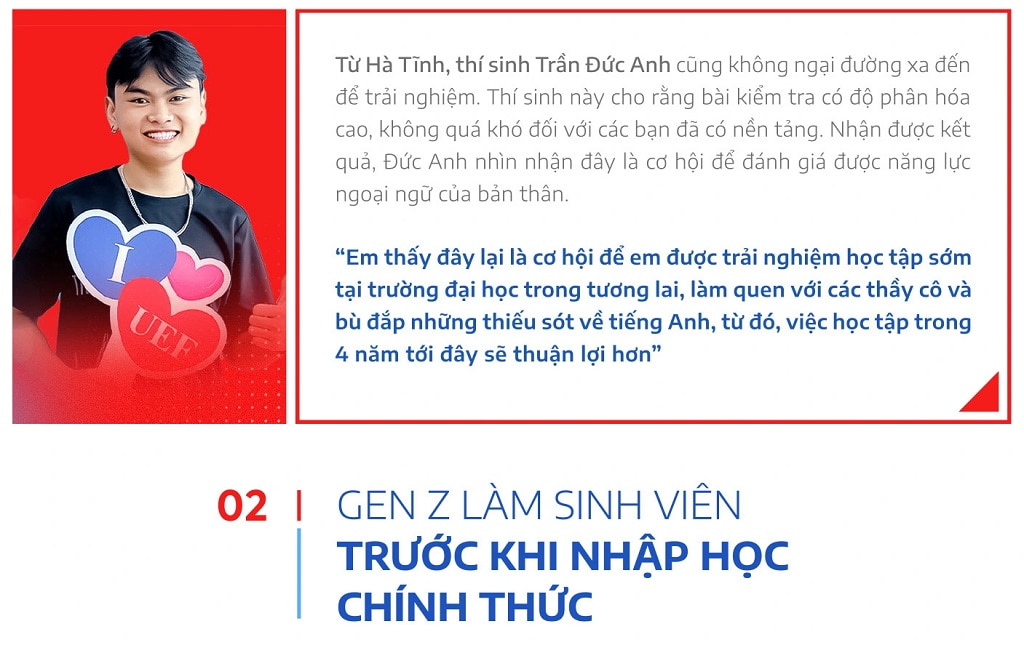 I

UEF

Từ Hà Tĩnh, thí sinh Trần Đức Anh cũng không ngại đường xa đến để trải nghiệm. Thí sinh này cho rằng bài kiểm tra có độ phân hóa cao, không quá khó đối với các bạn đã có nền tảng. Nhận được kết quả, Đức Anh nhìn nhận đây là cơ hội để đánh giá được năng lực ngoại ngữ của bản thân.

“Em thấy đây lại là cơ hội để em được trải nghiệm học tập sớm tại trường đại học trong tương lai, làm quen với các thầy cô và bù đắp những thiếu sót về tiếng Anh, từ đó, việc học tập trong 4 năm tới đây sẽ thuận lợi hơn”

02 GEN Z LÀM SINH VIÊN TRƯỚC KHI NHẬP HỌC CHÍNH THỨC