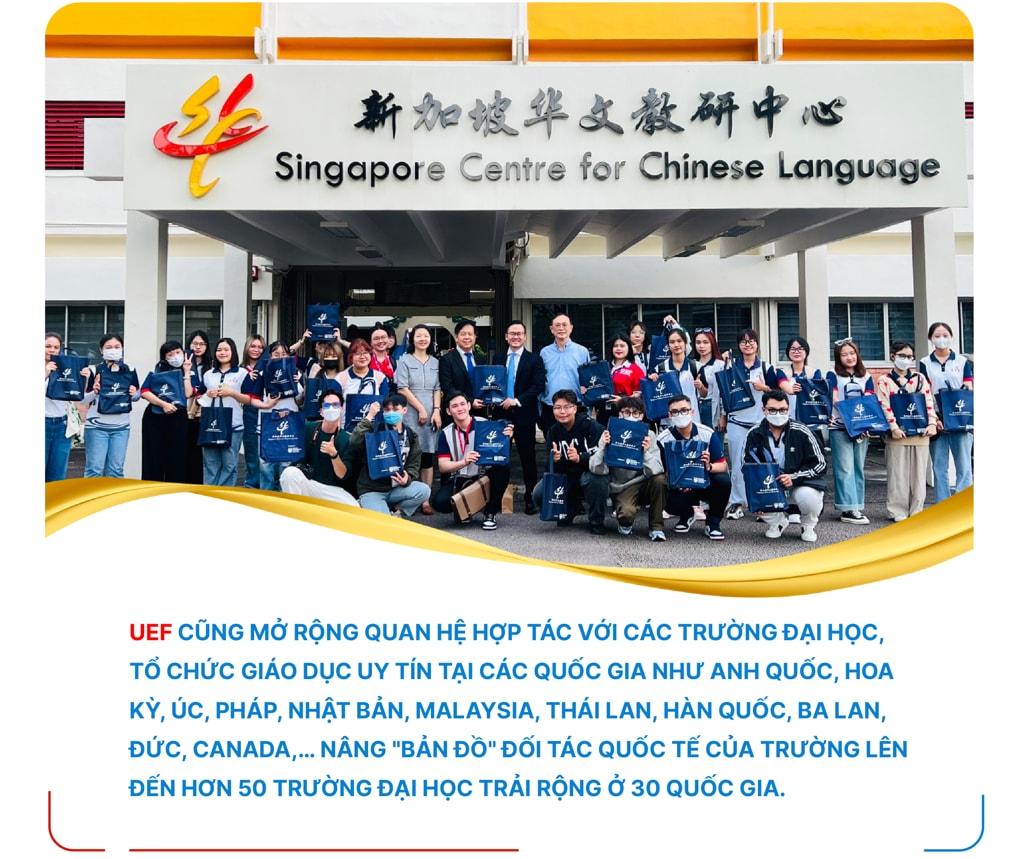 新加坡华文教研中心
Singapore Centre for Chinese Language

UEF CŨNG MỞ RỘNG QUAN HỆ HỢP TÁC VỚI CÁC TRƯỜNG ĐẠI HỌC, TỔ CHỨC GIÁO DỤC UY TÍN TẠI CÁC QUỐC GIA NHƯ ANH QUỐC, HOA KỲ, ÚC, PHÁP, NHẬT BẢN, MALAYSIA, THÁI LAN, HÀN QUỐC, BA LAN, ĐỨC, CANADA,... NÂNG "BẢN ĐỒ" ĐỐI TÁC QUỐC TẾ CỦA TRƯỜNG LÊN ĐẾN HƠN 50 TRƯỜNG ĐẠI HỌC TRẢI RỘNG Ở 30 QUỐC GIA.