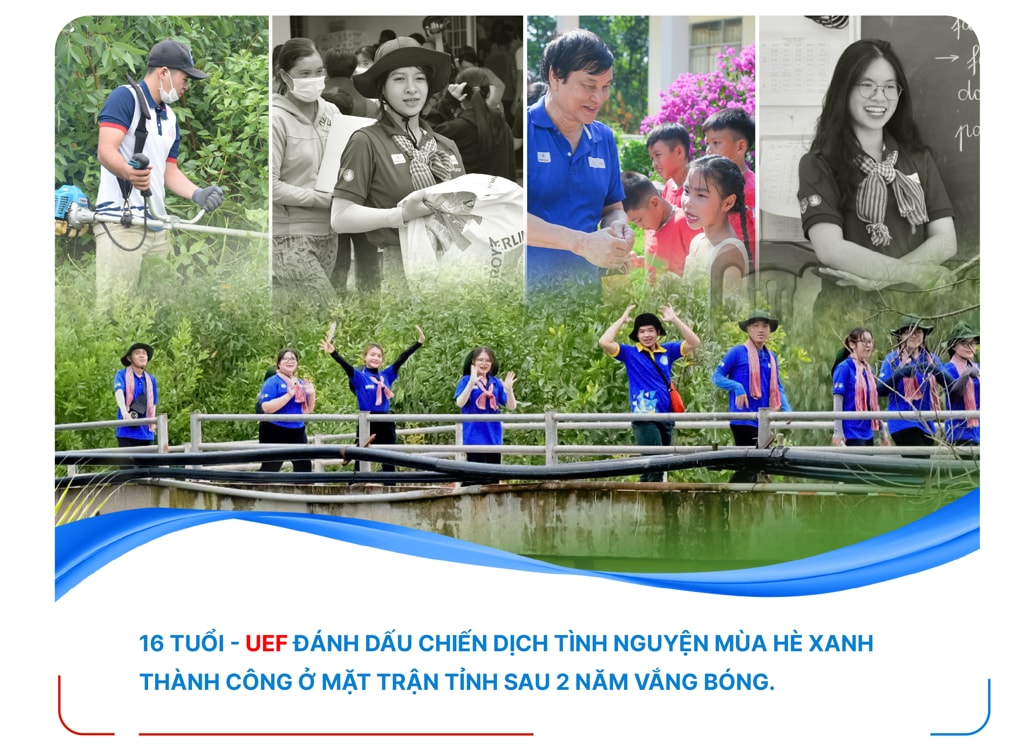 16 TUỔI - UEF ĐÁNH DẤU CHIẾN DỊCH TÌNH NGUYỆN MÙA HÈ XANH THÀNH CÔNG Ở MẶT TRẬN TỈNH SAU 2 NĂM VẮNG BÓNG.