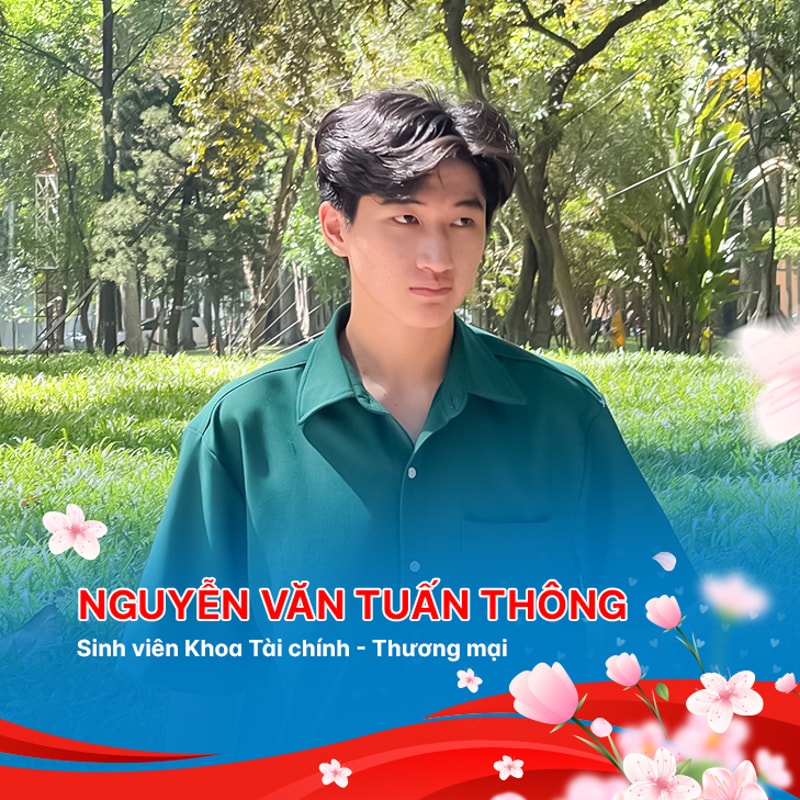 NGUYỄN VĂN TUẤN THÔNG
Sinh viên Khoa Tài chính - Thương mại