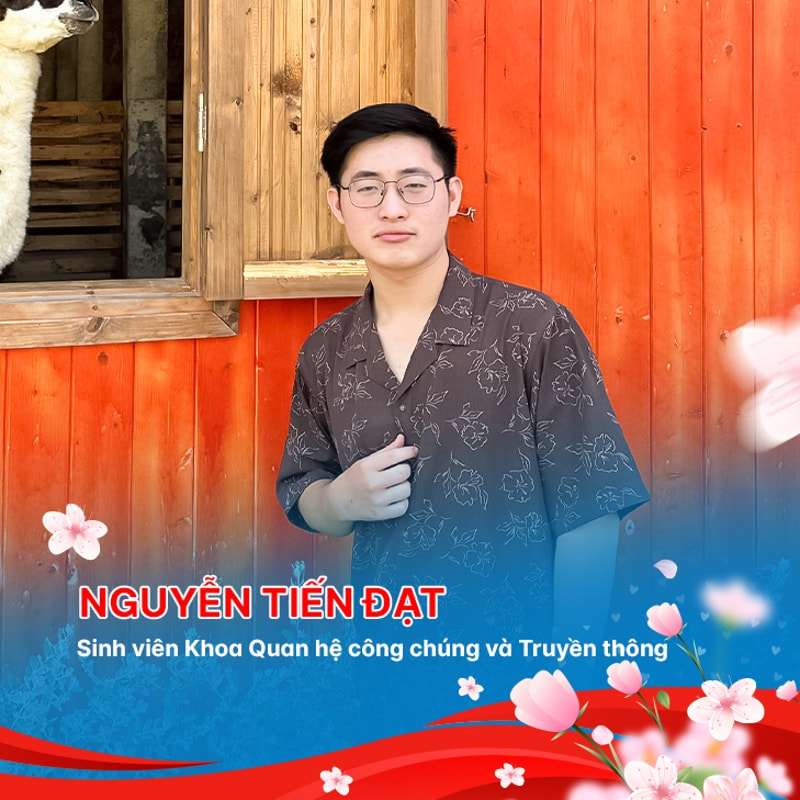 NGUYỄN TIẾN ĐẠT
Sinh viên Khoa Quan hệ công chúng và Truyền thông