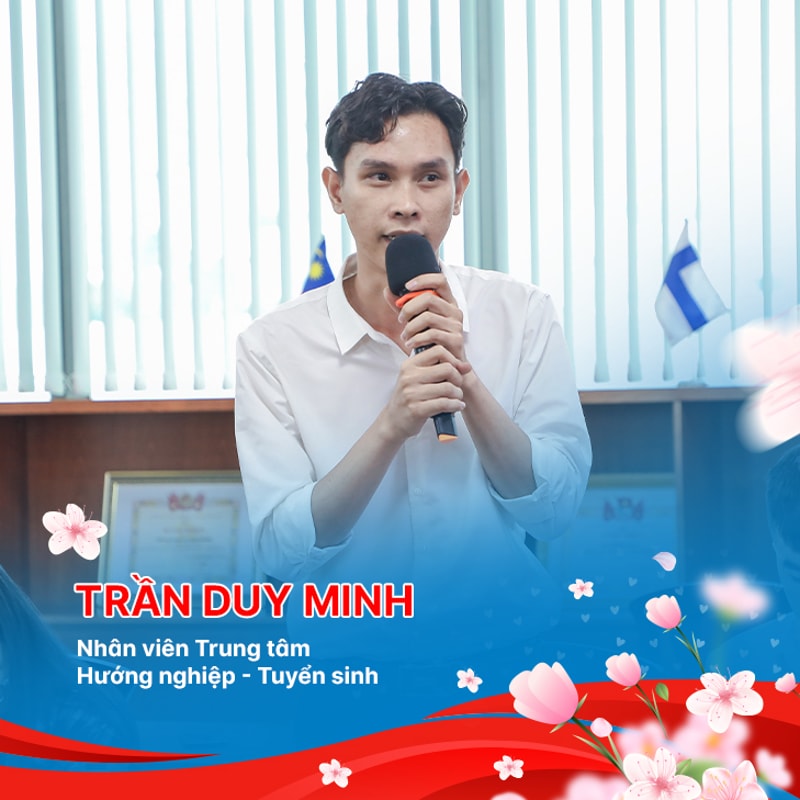 TRẦN DUY MINH

Nhân viên Trung tâm
Hướng nghiệp - Tuyển sinh