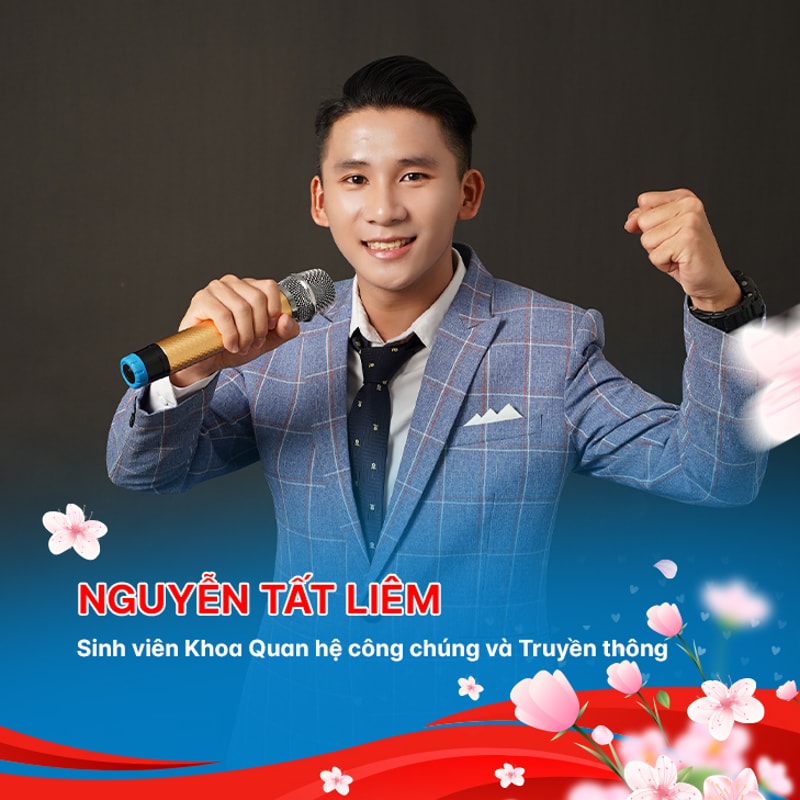 NGUYỄN TẤT LIÊM
Sinh viên Khoa Quan hệ công chúng và Truyền thông