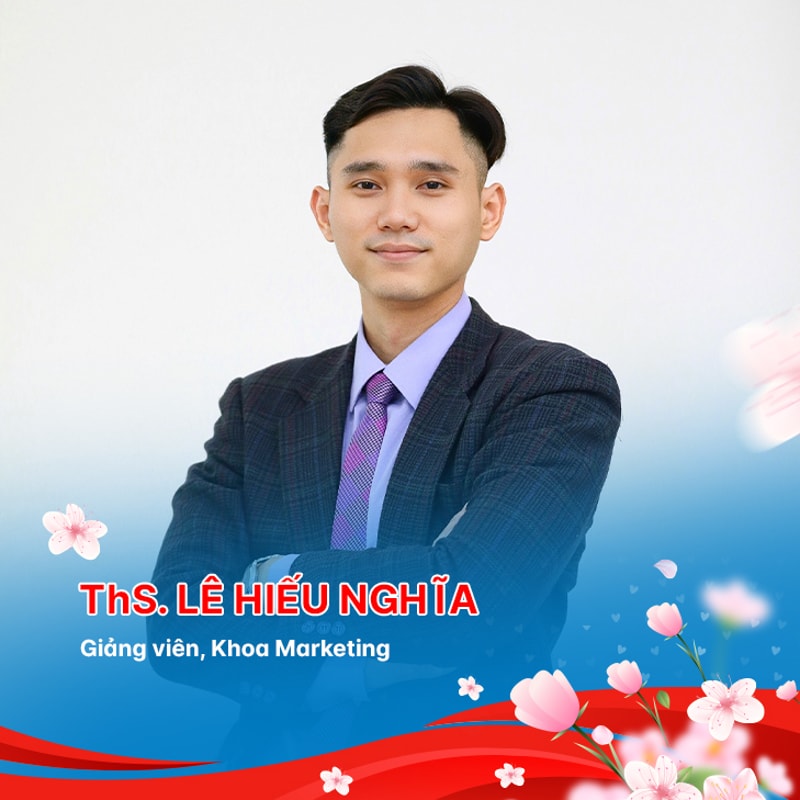 ThS. LÊ HIẾU NGHĨA

Giảng viên, Khoa Marketing