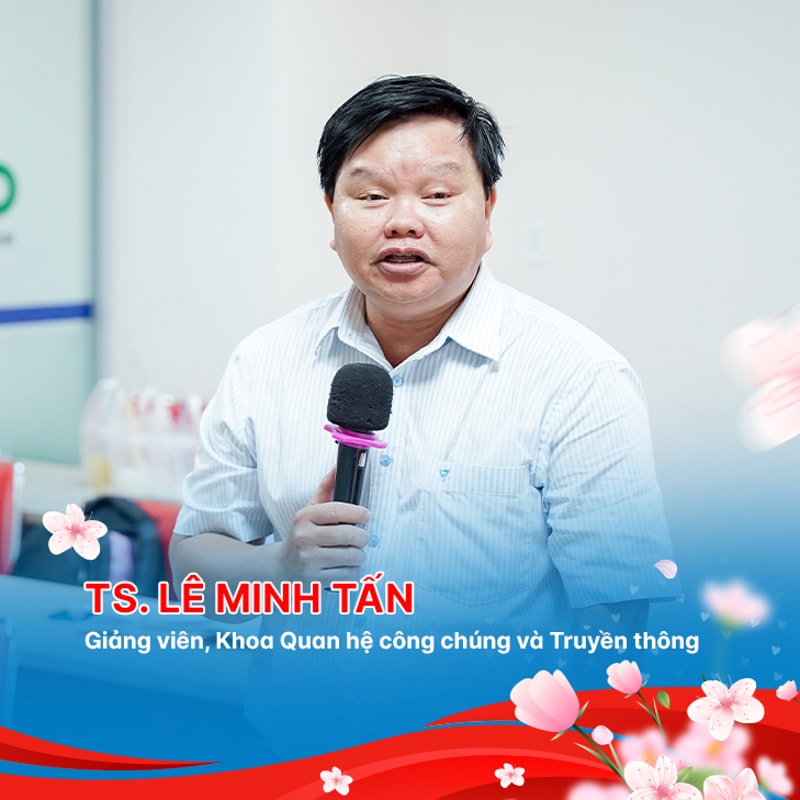 TS. LÊ MINH TẤN
Giảng viên, Khoa Quan hệ công chúng và Truyền thông