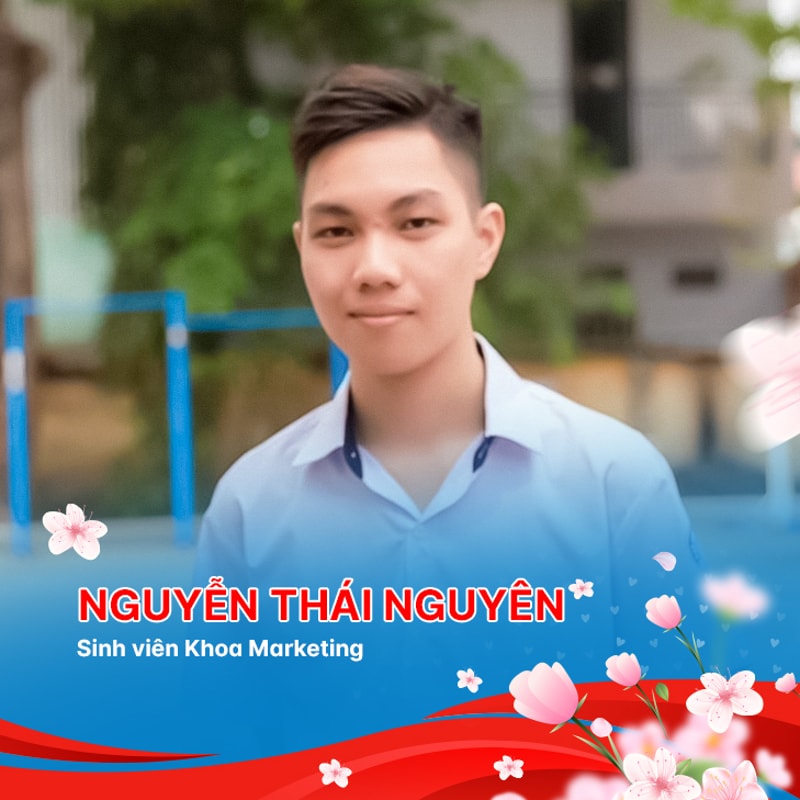 NGUYỄN THÁI NGUYÊN
Sinh viên Khoa Marketing