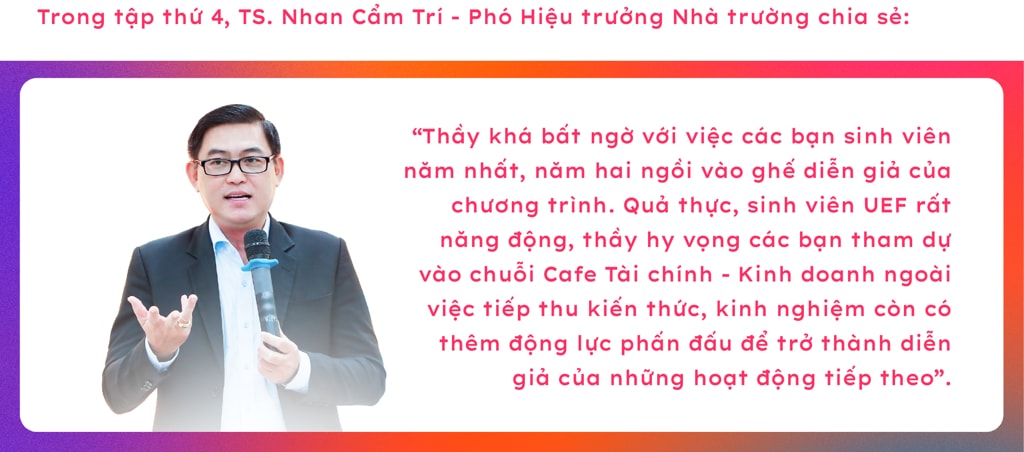 Trong tập thứ 4, TS. Nhan Cẩm Trí - Phó Hiệu trưởng Nhà trường chia sẻ:

“Thầy khá bất ngờ với việc các bạn sinh viên năm nhất, năm hai ngồi vào ghế diễn giả của chương trình. Quả thực, sinh viên UEF rất năng động, thầy hy vọng các bạn tham dự vào chuỗi Cafe Tài chính - Kinh doanh ngoài việc tiếp thu kiến thức, kinh nghiệm còn có thêm động lực phấn đấu để trở thành diễn giả của những hoạt động tiếp theo”.