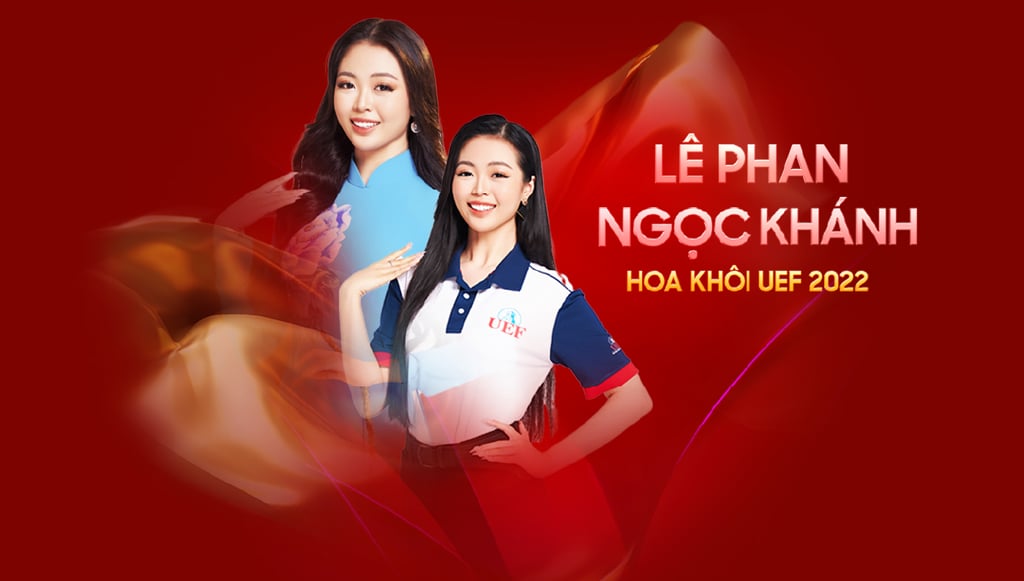 LÊ PHAN
NGỌC KHÁNH
HOA KHÔI UEF 2022

UEF