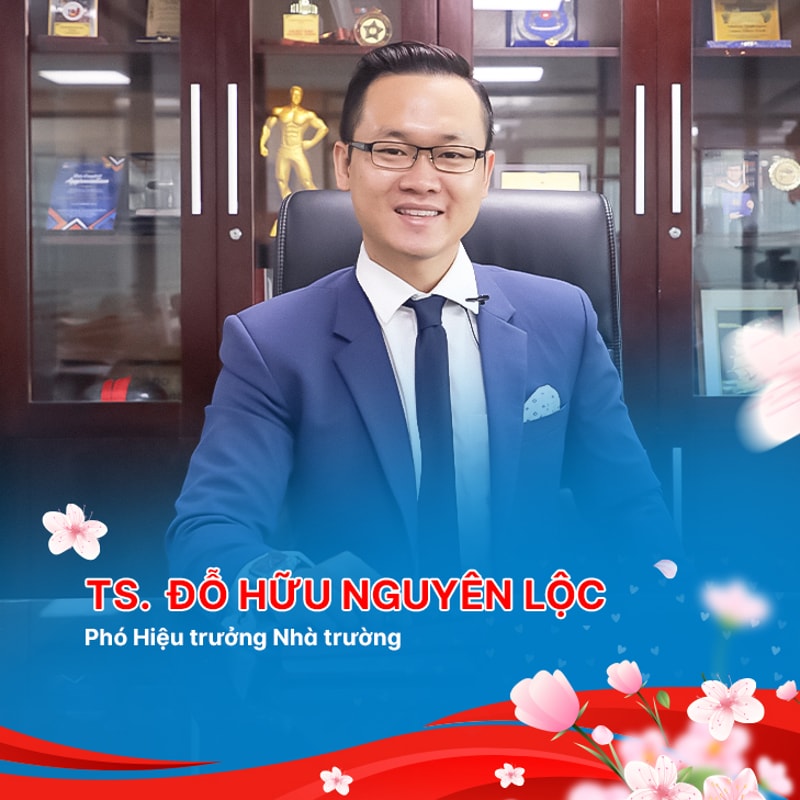 TS. ĐỖ HỮU NGUYÊN LỘC
Phó Hiệu trưởng Nhà trường