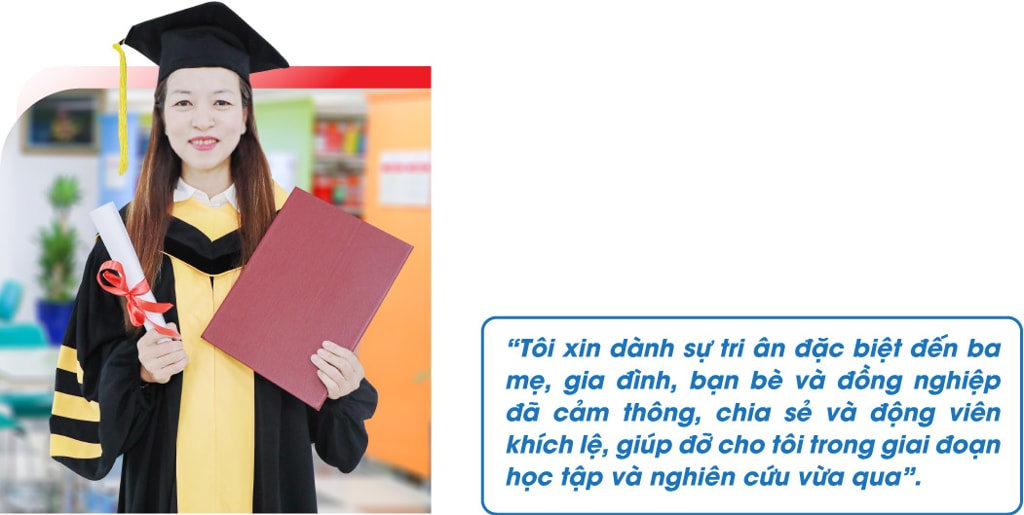 “Tôi xin dành sự tri ân đặc biệt đến ba mẹ, gia đình, bạn bè và đồng nghiệp đã cảm thông, chia sẻ và động viên khích lệ, giúp đỡ cho tôi trong giai đoạn học tập và nghiên cứu vừa qua”.