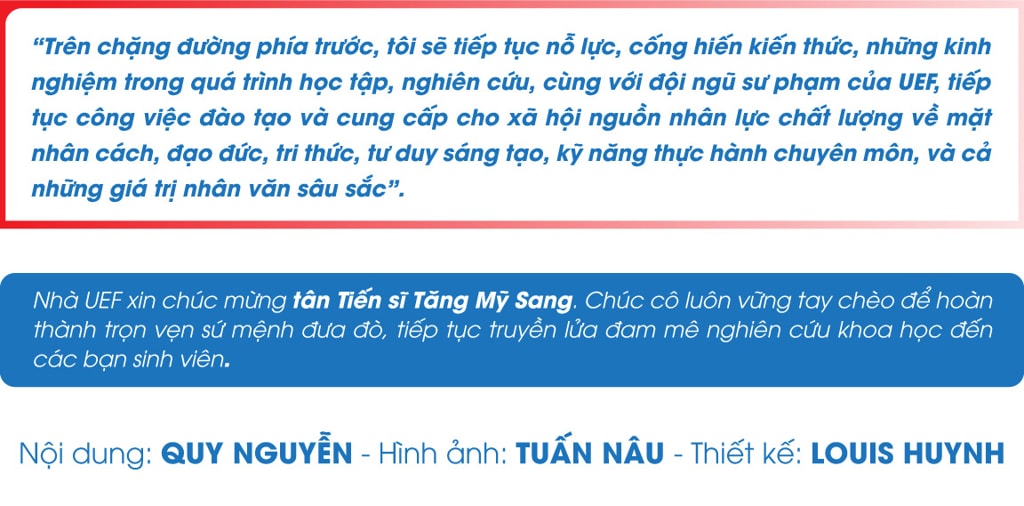 “Trên chặng đường phía trước, tôi sẽ tiếp tục nỗ lực, cống hiến kiến thức, những kinh nghiệm trong quá trình học tập, nghiên cứu, cùng với đội ngũ sư phạm của UEF, tiếp tục công việc đào tạo và cung cấp cho xã hội nguồn nhân lực chất lượng về mặt nhân cách, đạo đức, tri thức, tư duy sáng tạo, kỹ năng thực hành chuyên môn, và cả những giá trị nhân văn sâu sắc”.

Nhà UEF xin chúc mừng tân Tiến sĩ Tăng Mỹ Sang. Chúc cô luôn vững tay chèo để hoàn thành trọn vẹn sứ mệnh đưa đò, tiếp tục truyền lửa đam mê nghiên cứu khoa học đến các bạn sinh viên.

Nội dung: QUY NGUYỄN - Hình ảnh: TUẤN NÂU - Thiết kế: LOUIS HUYNH