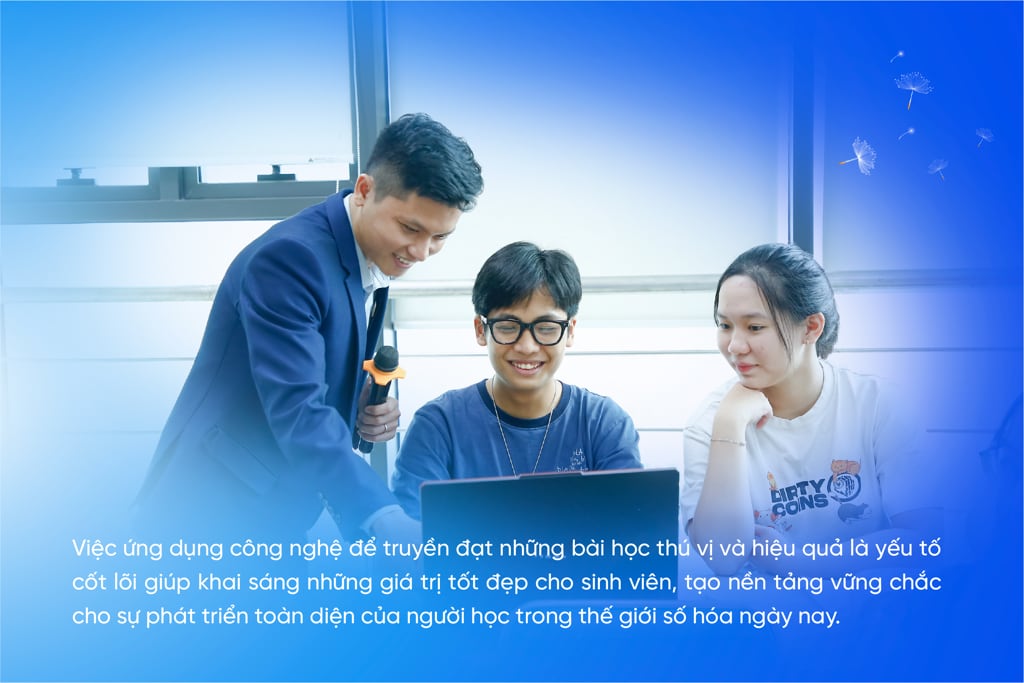 DIRTY COINS

Việc ứng dụng công nghệ để truyền đạt những bài học thú vị và hiệu quả là yếu tố cốt lõi giúp khai sáng những giá trị tốt đẹp cho sinh viên, tạo nền tảng vững chắc cho sự phát triển toàn diện của người học trong thế giới số hóa ngày nay.