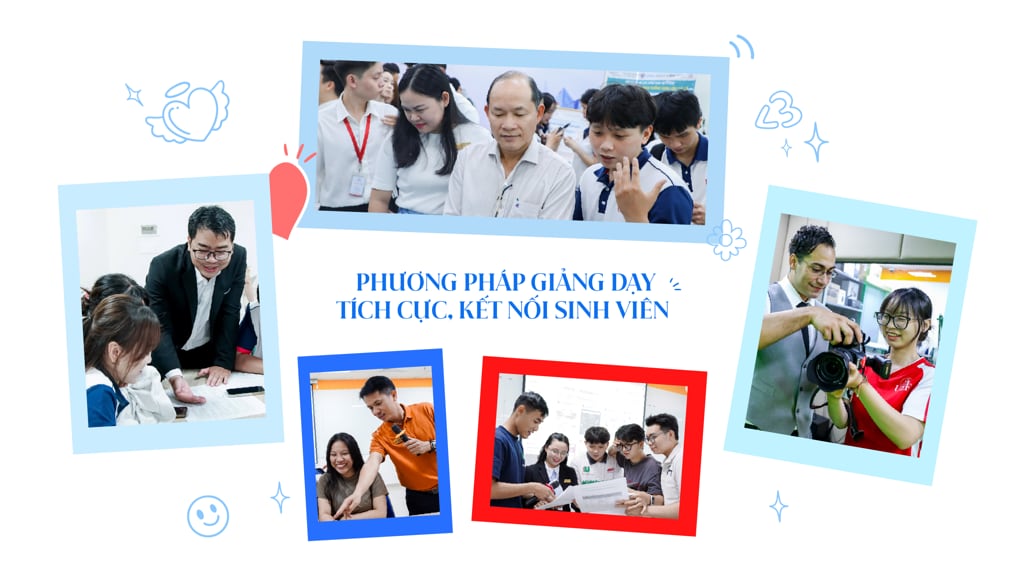 PHƯƠNG PHÁP GIẢNG DẠY
TÍCH CỰC, KẾT NỐI SINH VIÊN