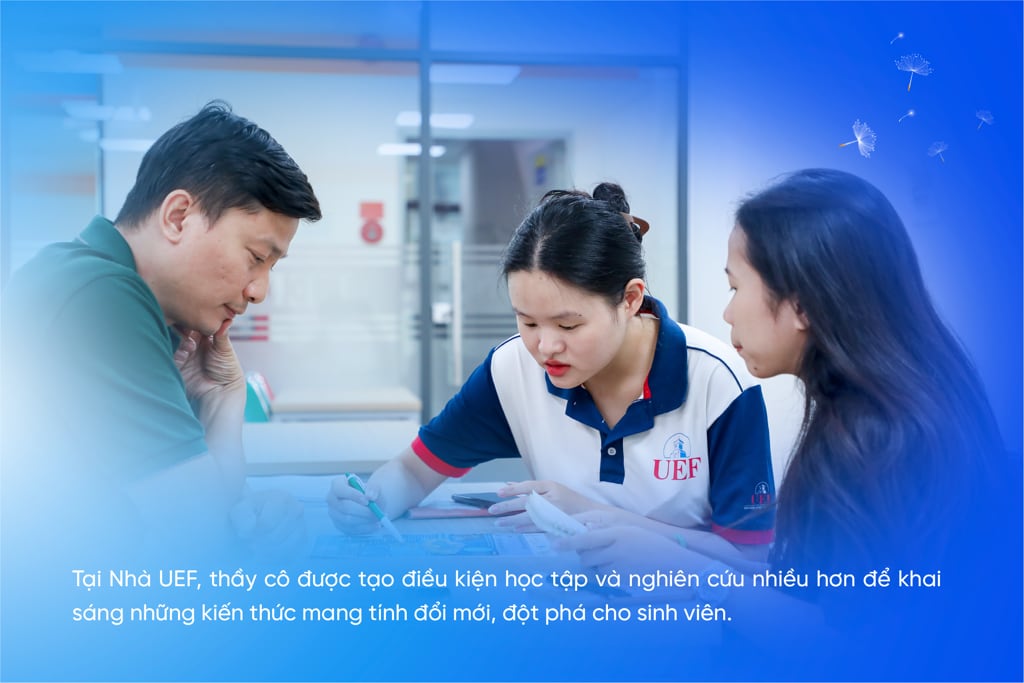 UEF

Tại Nhà UEF, thầy cô được tạo điều kiện học tập và nghiên cứu nhiều hơn để khai sáng những kiến thức mang tính đổi mới, đột phá cho sinh viên.