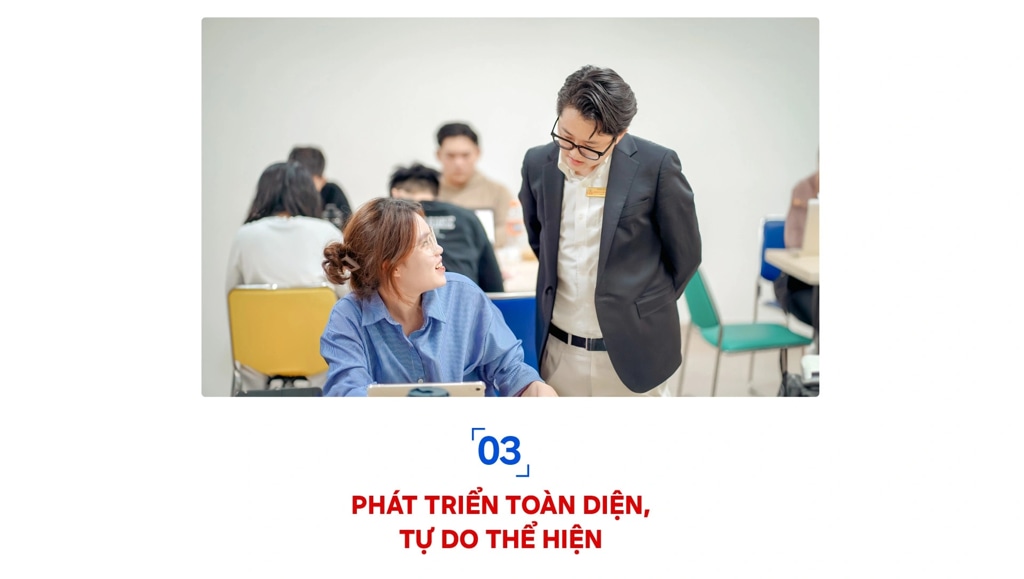 03

PHÁT TRIỂN TOÀN DIỆN,
TỰ DO THỂ HIỆN