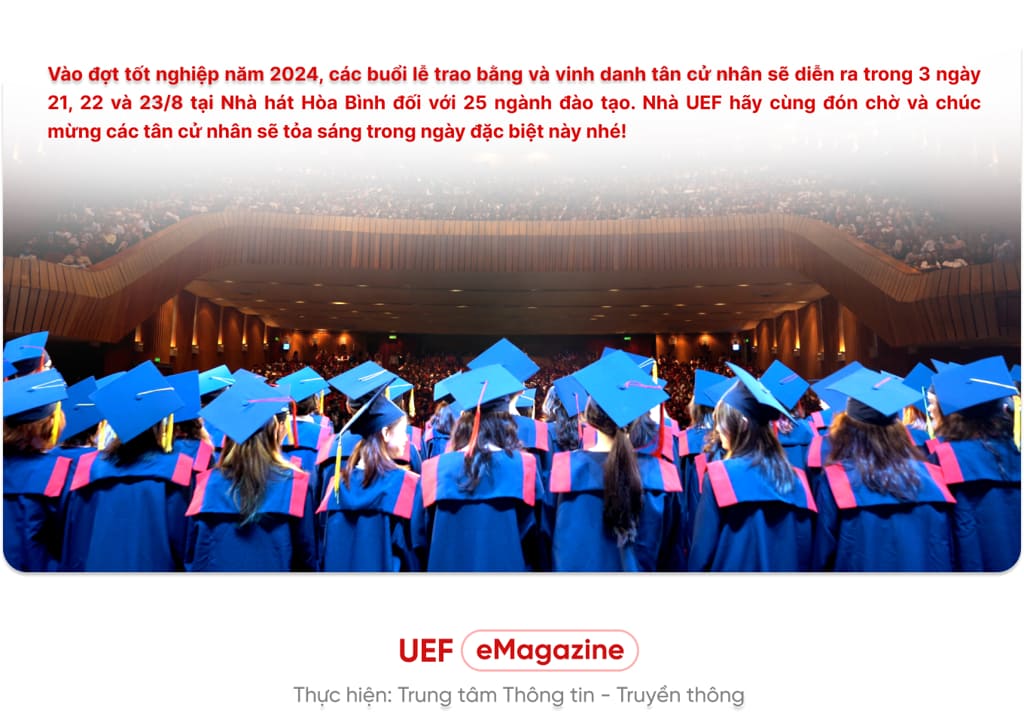 Vào đợt tốt nghiệp năm 2024, các buổi lễ trao bằng và vinh danh tân cử nhân sẽ diễn ra trong 3 ngày 21, 22 và 23/8 tại Nhà hát Hòa Bình đối với 25 ngành đào tạo. Nhà UEF hãy cùng đón chờ và chúc mừng các tân cử nhân sẽ tỏa sáng trong ngày đặc biệt này nhé!

UEF eMagazine

Thực hiện: Trung tâm Thông tin - Truyền thông