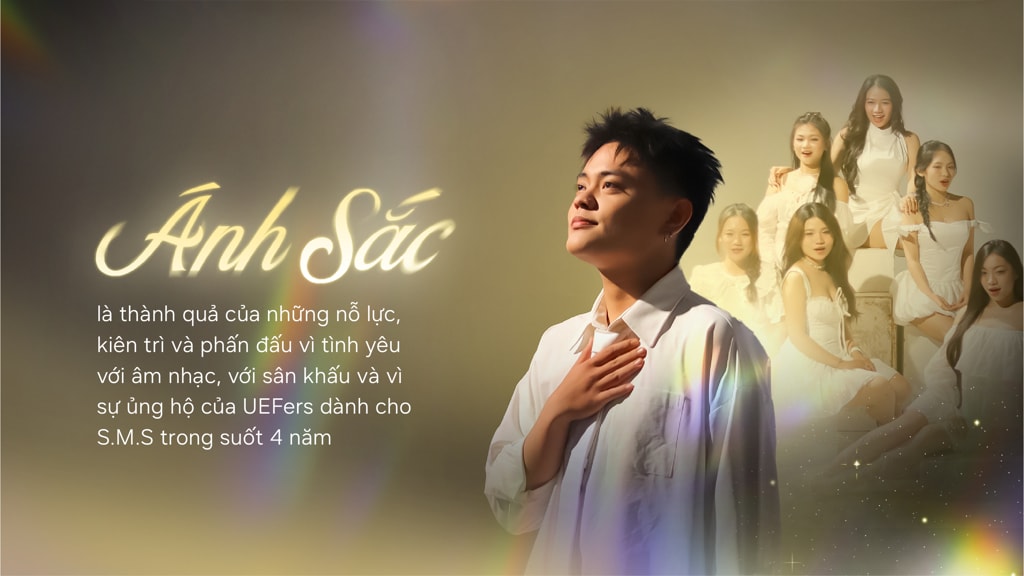 Ánh Sắc

là thành quả của những nỗ lực, kiên trì và phấn đấu vì tình yêu với âm nhạc, với sân khấu và vì sự ủng hộ của UEFers dành cho S.M.S trong suốt 4 năm