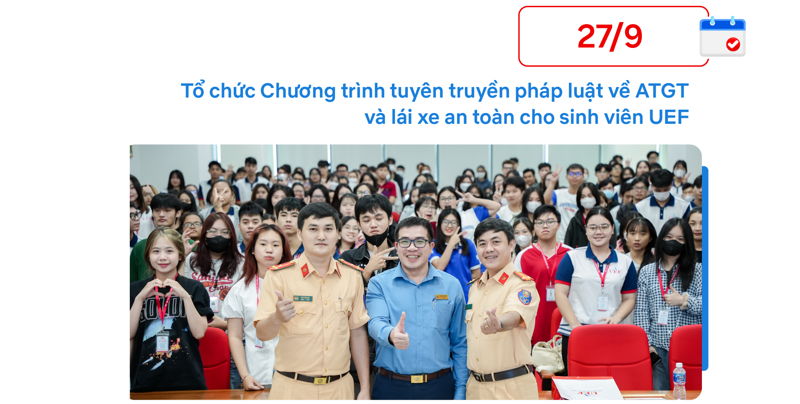 27/9

Tổ chức Chương trình tuyên truyền pháp luật về ATGT và lái xe an toàn cho sinh viên UEF