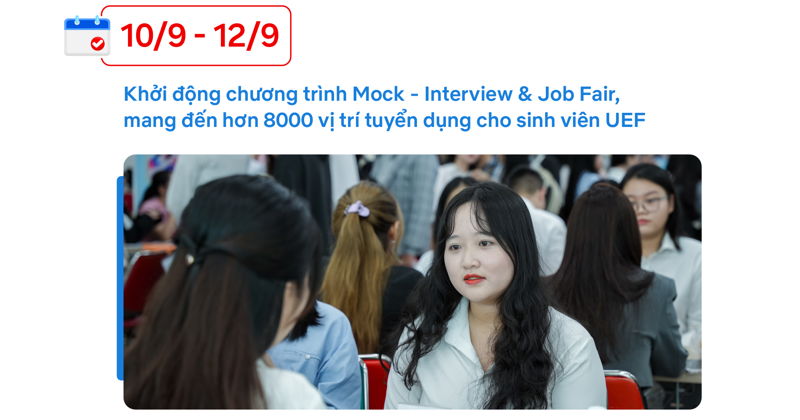 10/9 - 12/9

Khởi động chương trình Mock - Interview & Job Fair, mang đến hơn 8000 vị trí tuyển dụng cho sinh viên UEF