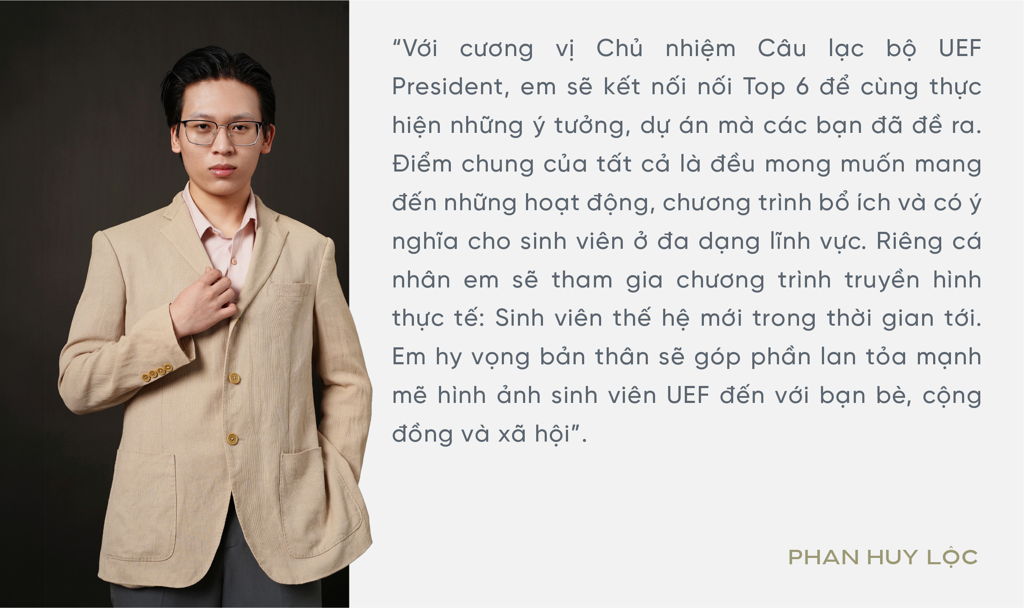 “Với cương vị Chủ nhiệm Câu lạc bộ UEF President, em sẽ kết nối nối Top 6 để cùng thực hiện những ý tưởng, dự án mà các bạn đã đề ra. Điểm chung của tất cả là đều mong muốn mang đến những hoạt động, chương trình bổ ích và có ý nghĩa cho sinh viên ở đa dạng lĩnh vực. Riêng cá nhân em sẽ tham gia chương trình truyền hình thực tế: Sinh viên thế hệ mới trong thời gian tới. Em hy vọng bản thân sẽ góp phần lan tỏa mạnh mẽ hình ảnh sinh viên UEF đến với bạn bè, cộng đồng và xã hội”.

PHAN HUY LỘC