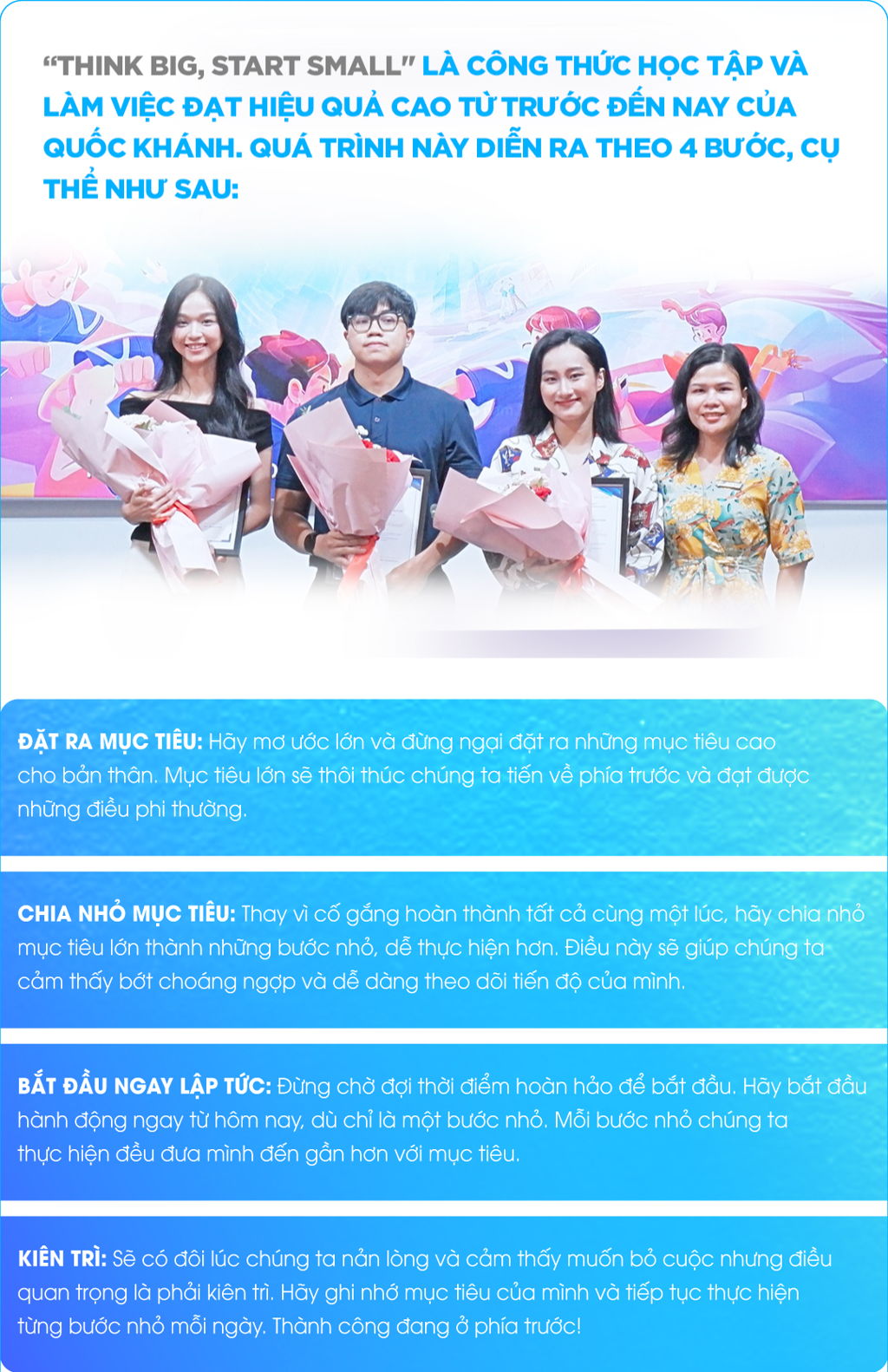 “THINK BIG, START SMALL” LÀ CÔNG THỨC HỌC TẬP VÀ LÀM VIỆC ĐẠT HIỆU QUẢ CAO TỪ TRƯỚC ĐẾN NAY CỦA QUỐC KHÁNH. QUÁ TRÌNH NÀY DIỄN RA THEO 4 BƯỚC, CỤ THỂ NHƯ SAU:

ĐẶT RA MỤC TIÊU: Hãy mơ ước lớn và đừng ngại đặt ra những mục tiêu cao cho bản thân. Mục tiêu lớn sẽ thôi thúc chúng ta tiến về phía trước và đạt được những điều phi thường.

CHIA NHỎ MỤC TIÊU: Thay vì cố gắng hoàn thành tất cả cùng một lúc, hãy chia nhỏ mục tiêu lớn thành những bước nhỏ, dễ thực hiện hơn. Điều này sẽ giúp chúng ta cảm thấy bớt choáng ngợp và dễ dàng theo dõi tiến độ của mình.

BẮT ĐẦU NGAY LẬP TỨC: Đừng chờ đợi thời điểm hoàn hảo để bắt đầu. Hãy bắt đầu hành động ngay từ hôm nay, dù chỉ là một bước nhỏ. Mỗi bước nhỏ chúng ta thực hiện đều đưa mình đến gần hơn với mục tiêu.

KIÊN TRÌ: Sẽ có đôi lúc chúng ta nản lòng và cảm thấy muốn bỏ cuộc nhưng điều quan trọng là phải kiên trì. Hãy ghi nhớ mục tiêu của mình và tiếp tục thực hiện từng bước nhỏ mỗi ngày. Thành công đang ở phía trước!