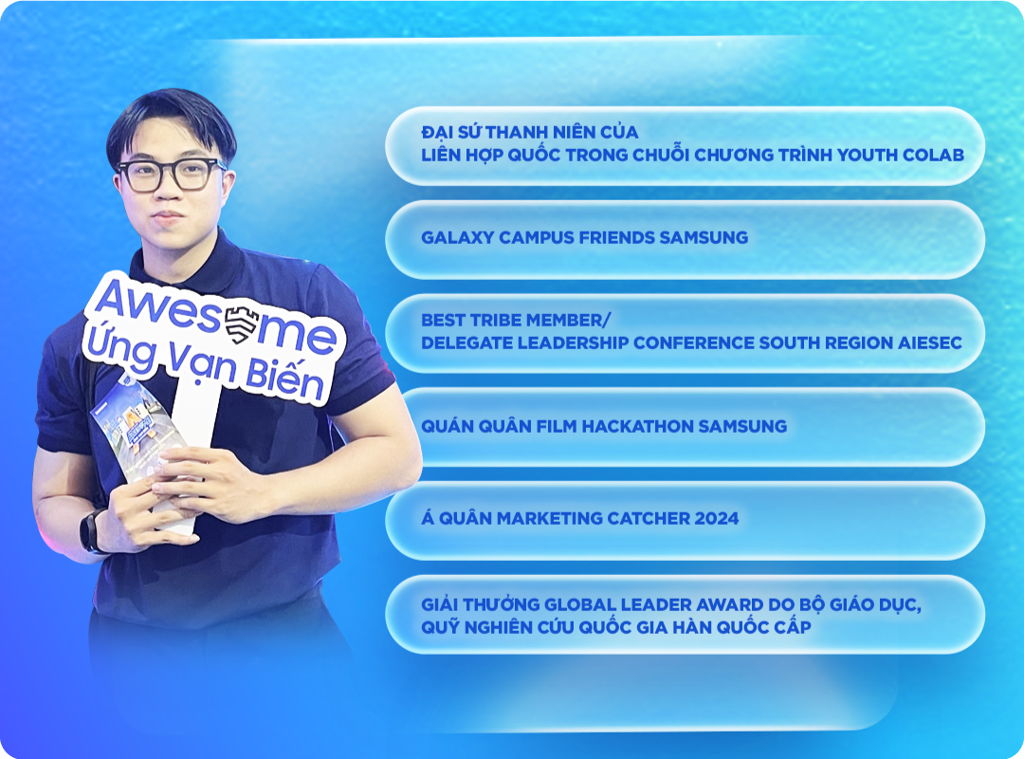 Awesome
Ứng Vạn Biến

ĐẠI SỨ THANH NIÊN CỦA LIÊN HỢP QUỐC TRONG CHUỖI CHƯƠNG TRÌNH YOUTH COLAB

GALAXY CAMPUS FRIENDS SAMSUNG

BEST TRIBE MEMBER/ DELEGATE LEADERSHIP CONFERENCE SOUTH REGION AIESEC

QUÁN QUÂN FILM HACKATHON SAMSUNG

Á QUÂN MARKETING CATCHER 2024

GIẢI THƯỞNG GLOBAL LEADER AWARD DO BỘ GIÁO DỤC, QUỸ NGHIÊN CỨU QUỐC GIA HÀN QUỐC CẤP