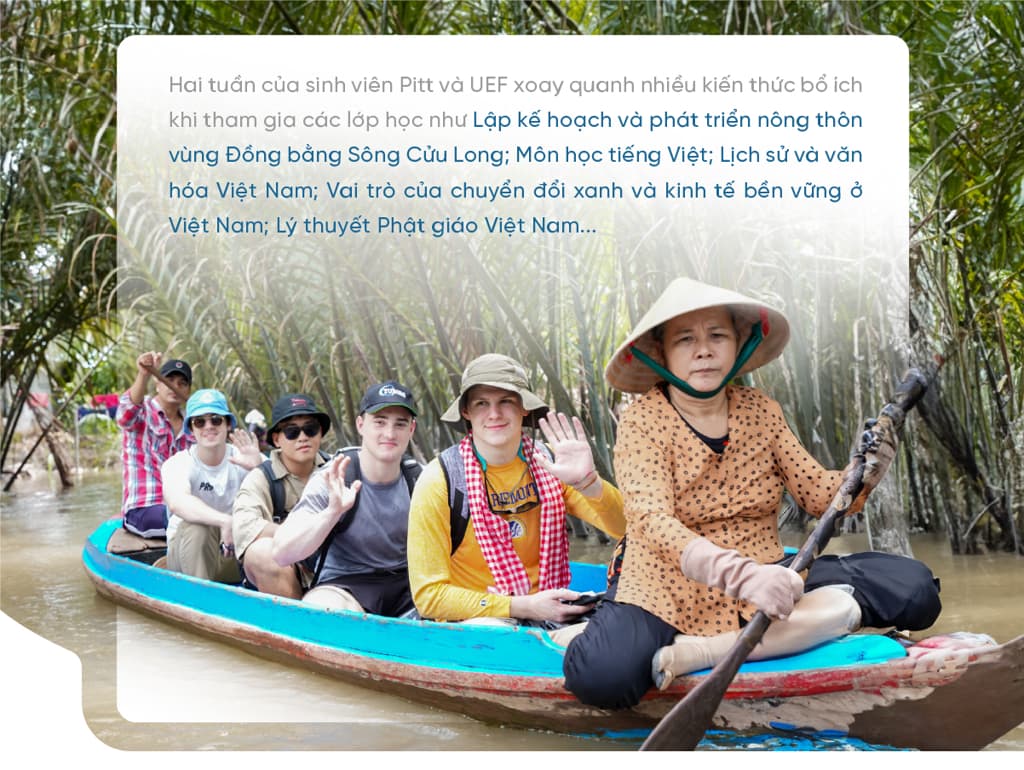 Hai tuần của sinh viên Pitt và UEF xoay quanh nhiều kiến thức bổ ích khi tham gia các lớp học như Lập kế hoạch và phát triển nông thôn vùng Đồng bằng Sông Cửu Long; Môn học tiếng Việt; Lịch sử và văn hóa Việt Nam; Vai trò của chuyển đổi xanh và kinh tế bền vững ở Việt Nam; Lý thuyết Phật giáo Việt Nam...