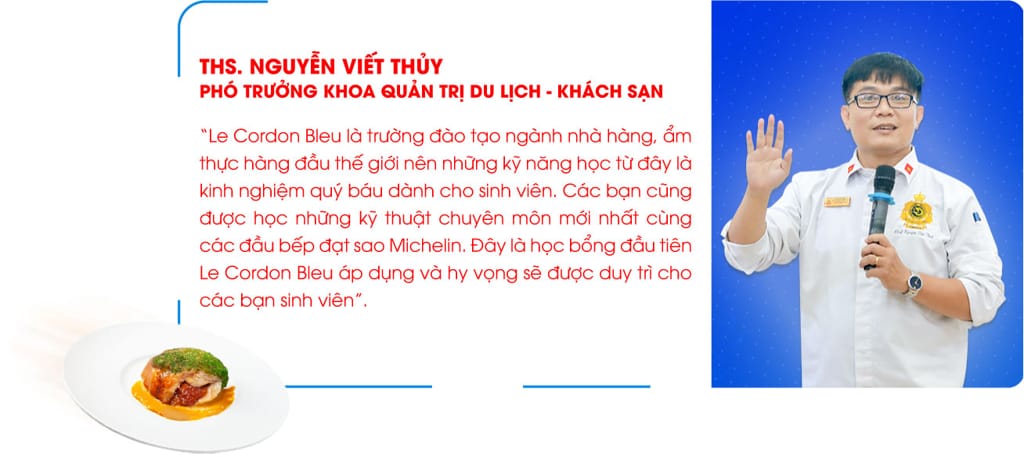 THS. NGUYỄN VIẾT THỦY
PHÓ TRƯỞNG KHOA QUẢN TRỊ DU LỊCH - KHÁCH SẠN

"Le Cordon Bleu là trường đào tạo ngành nhà hàng, ẩm thực hàng đầu thế giới nên những kỹ năng học từ đây là kinh nghiệm quý báu dành cho sinh viên. Các bạn cũng được học những kỹ thuật chuyên môn mới nhất cùng các đầu bếp đạt sao Michelin. Đây là học bổng đầu tiên Le Cordon Bleu áp dụng và hy vọng sẽ được duy trì cho các bạn sinh viên".