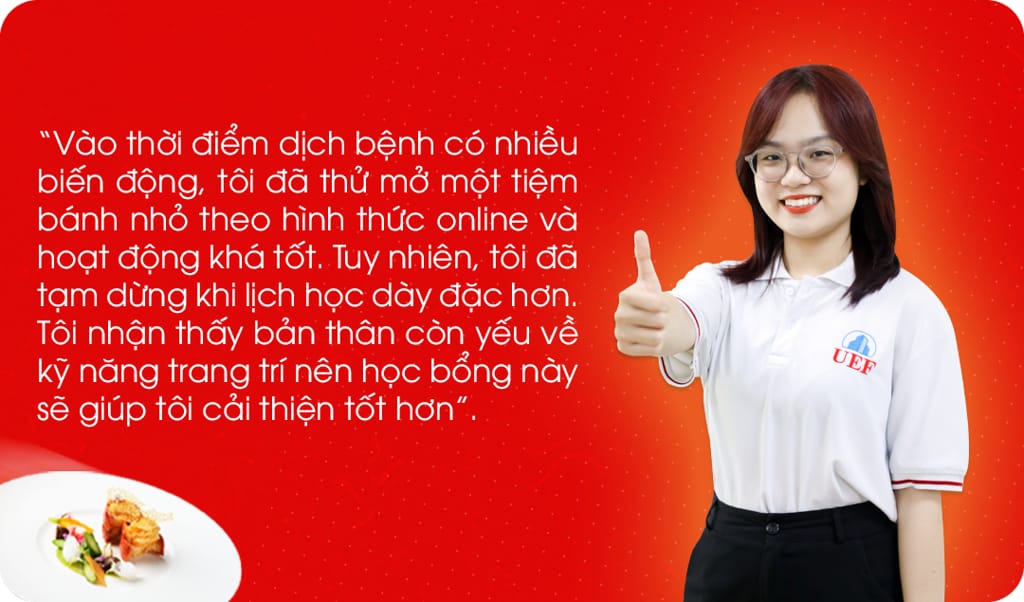 “Vào thời điểm dịch bệnh có nhiều biến động, tôi đã thử mở một tiệm bánh nhỏ theo hình thức online và hoạt động khá tốt. Tuy nhiên, tôi đã tạm dừng khi lịch học dày đặc hơn. Tôi nhận thấy bản thân còn yếu về kỹ năng trang trí nên học bổng này sẽ giúp tôi cải thiện tốt hơn”.

UEF