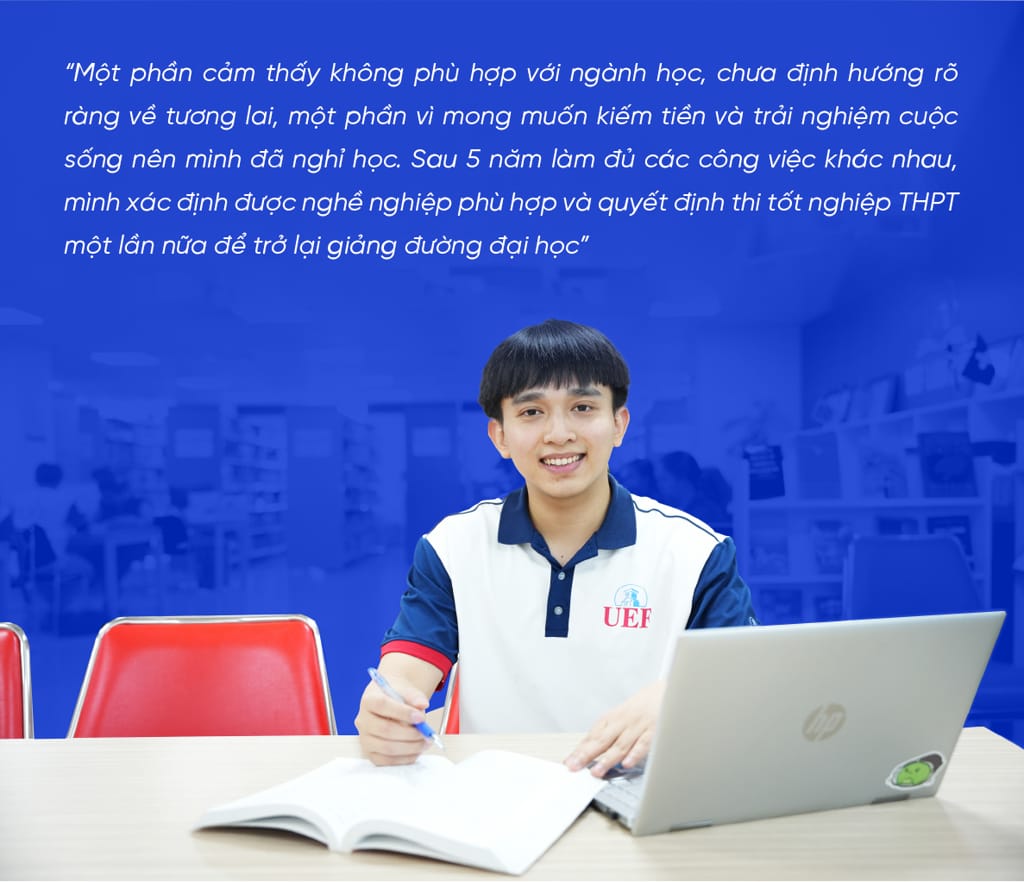 "Một phần cảm thấy không phù hợp với ngành học, chưa định hướng rõ ràng về tương lai, một phần vì mong muốn kiếm tiền và trải nghiệm cuộc sống nên mình đã nghỉ học. Sau 5 năm làm đủ các công việc khác nhau, mình xác định được nghề nghiệp phù hợp và quyết định thi tốt nghiệp THPT một lần nữa để trở lại giảng đường đại học"

UEF

hp